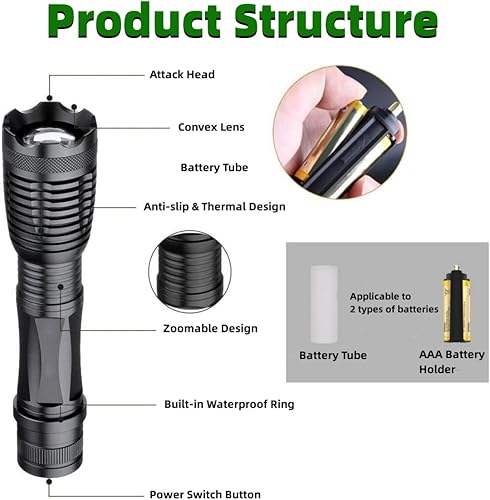 Product Structure

Attack Head

Convex Lens

Battery Tube

Anti-slip & Thermal Design

Zoomable Design

Built-in Waterproof Ring

Power Switch Button

Applicable to 2 types of batteries

Battery Tube

AAA Battery Holder