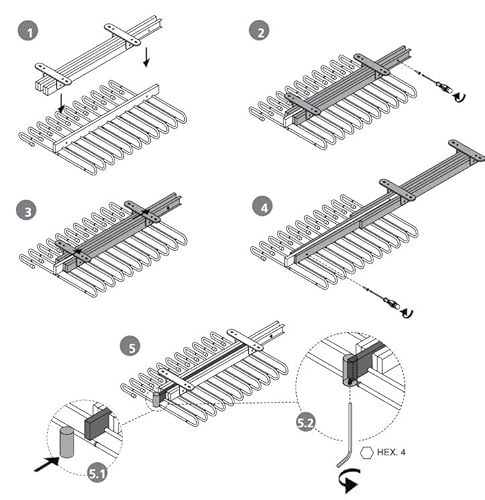 1

2

3

4

5

5.1

5.2

HEX. 4