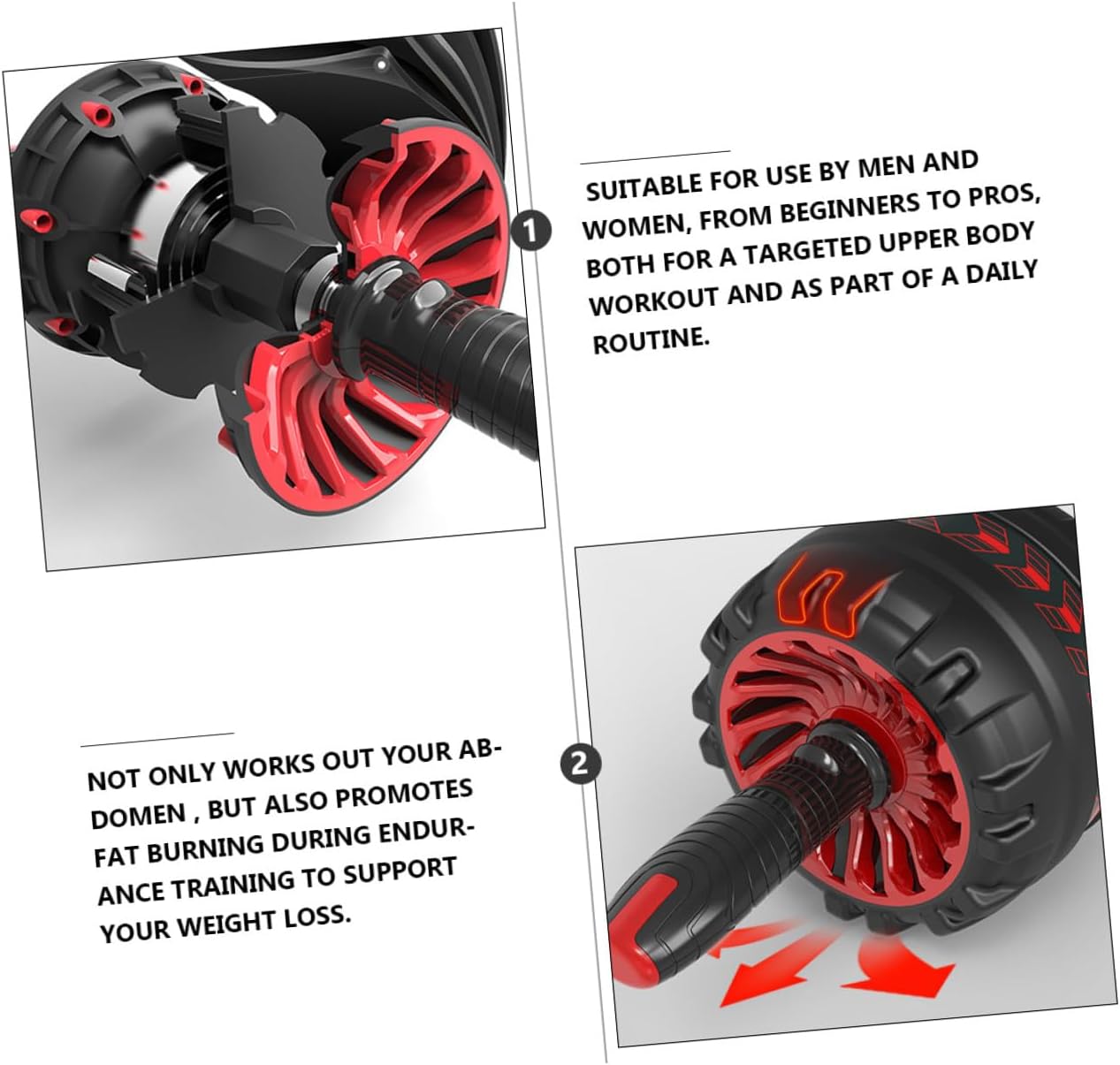 1

SUITABLE FOR USE BY MEN AND WOMEN, FROM BEGINNERS TO PROS, BOTH FOR A TARGETED UPPER BODY WORKOUT AND AS PART OF A DAILY ROUTINE.

NOT ONLY WORKS OUT YOUR ABDOMEN , BUT ALSO PROMOTES FAT BURNING DURING ENDURANCE TRAINING TO SUPPORT YOUR WEIGHT LOSS.

2