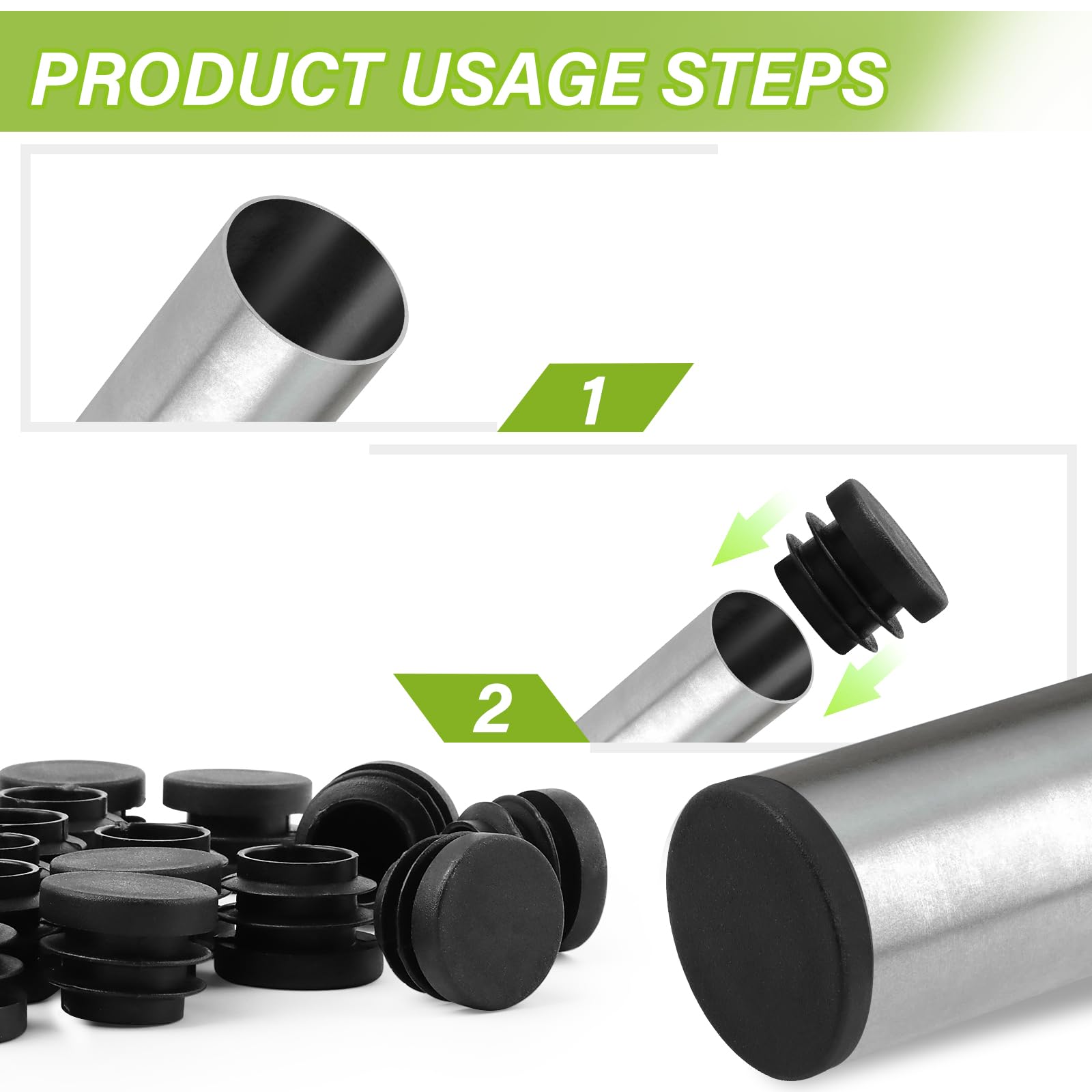 PRODUCT USAGE STEPS

1

2