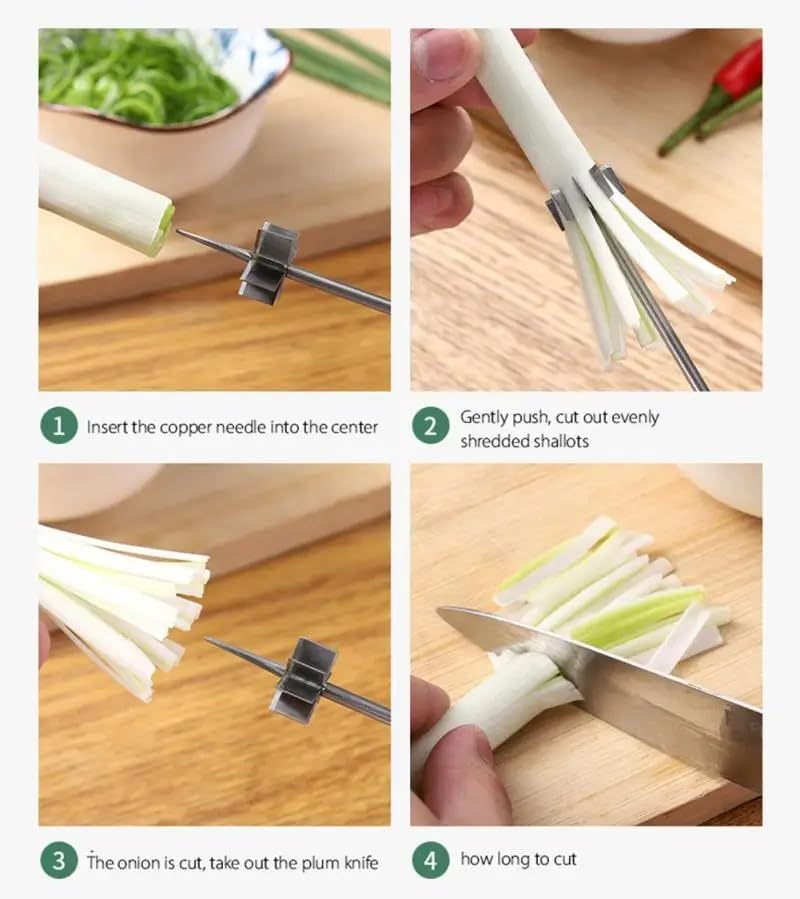 1 Insert the copper needle into the center

2 Gently push, cut out evenly shredded shallots

3 The onion is cut, take out the plum knife

4 how long to cut