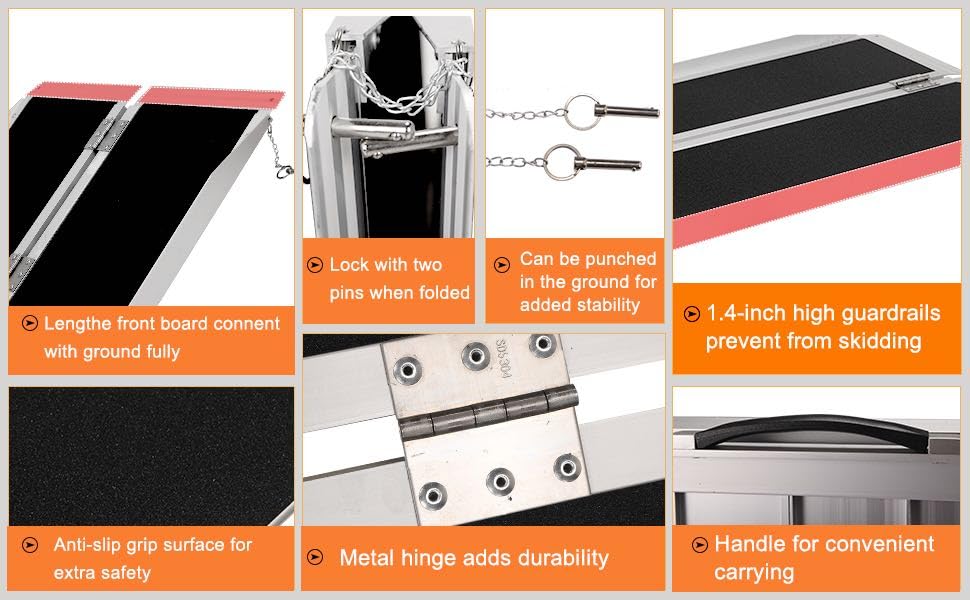 Lengthe front board connent with ground fully

Lock with two pins when folded

Can be punched in the ground for added stability

1.4-inch high guardrails prevent from skidding

Anti-slip grip surface for extra safety

SUS304

Metal hinge adds durability

Handle for convenient carrying