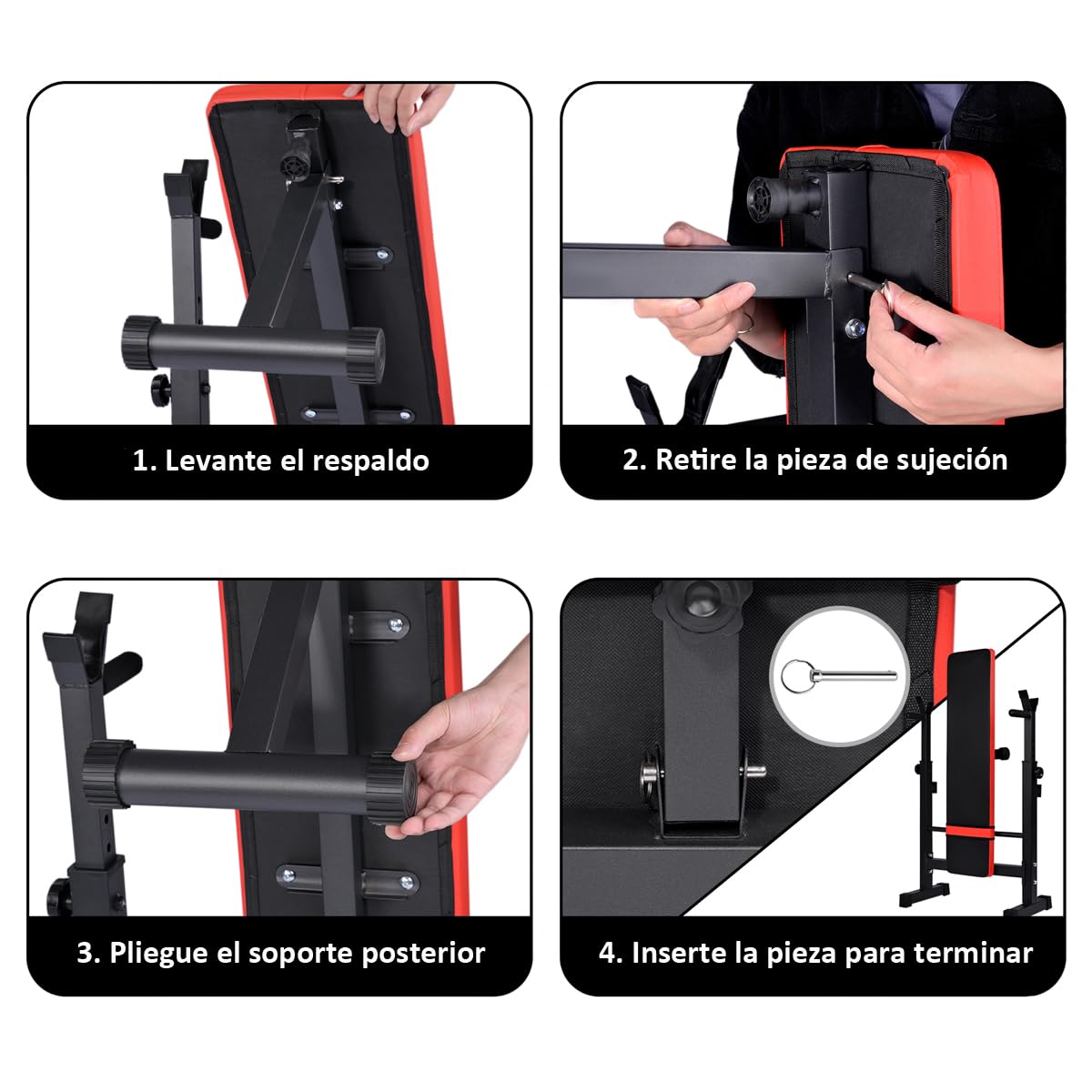 1. Levante el respaldo

2. Retire la pieza de sujeción

3. Pliegue el soporte posterior

4. Inserte la pieza para terminar