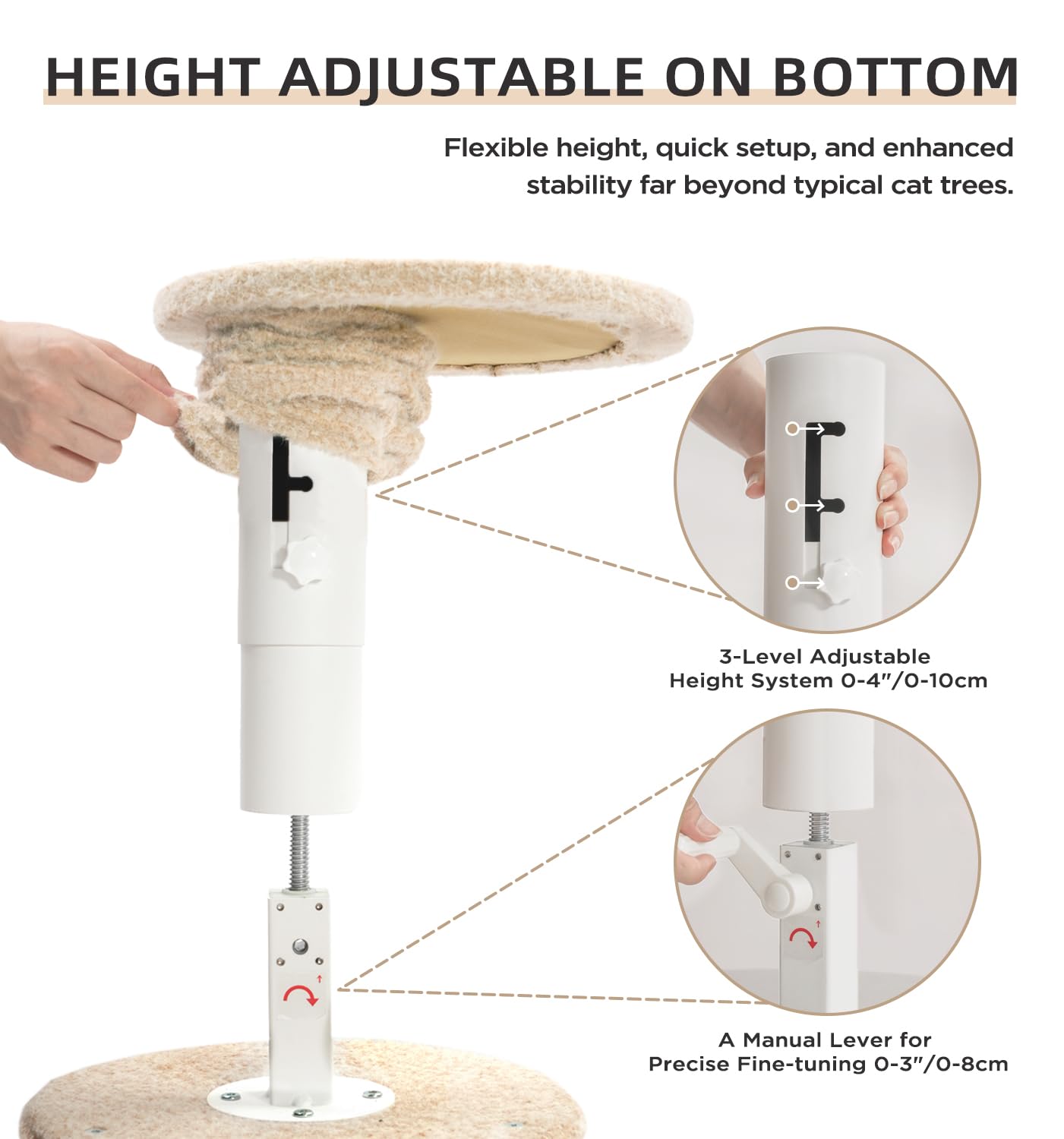 HEIGHT ADJUSTABLE ON BOTTOM

Flexible height, quick setup, and enhanced stability far beyond typical cat trees.

3-Level Adjustable Height System 0-4"/0-10cm

A Manual Lever for Precise Fine-tuning 0-3"/0-8cm