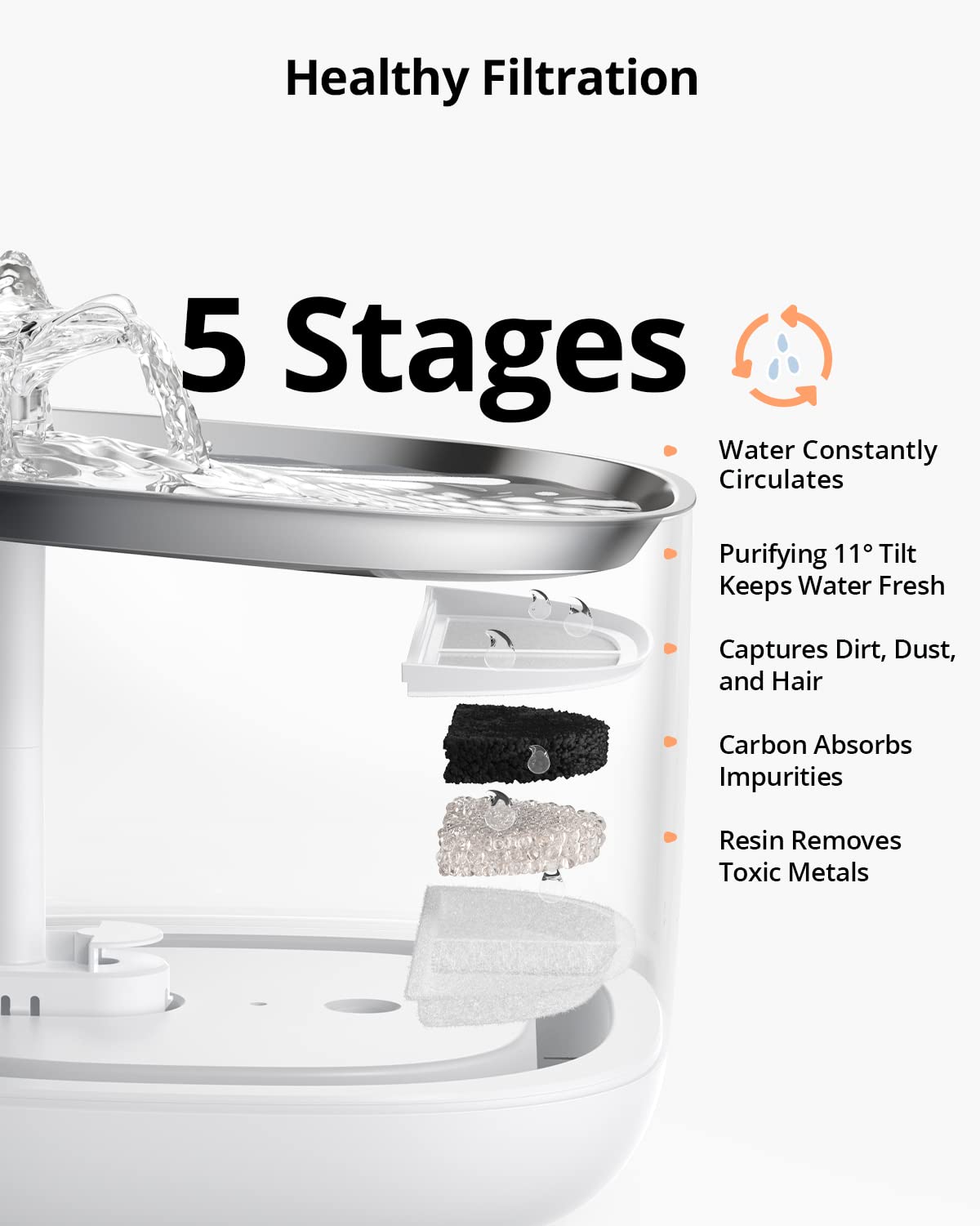 Healthy Filtration

5 Stages

Water Constantly Circulates

Purifying 11° Tilt Keeps Water Fresh

Captures Dirt, Dust, and Hair

Carbon Absorbs Impurities

Resin Removes Toxic Metals