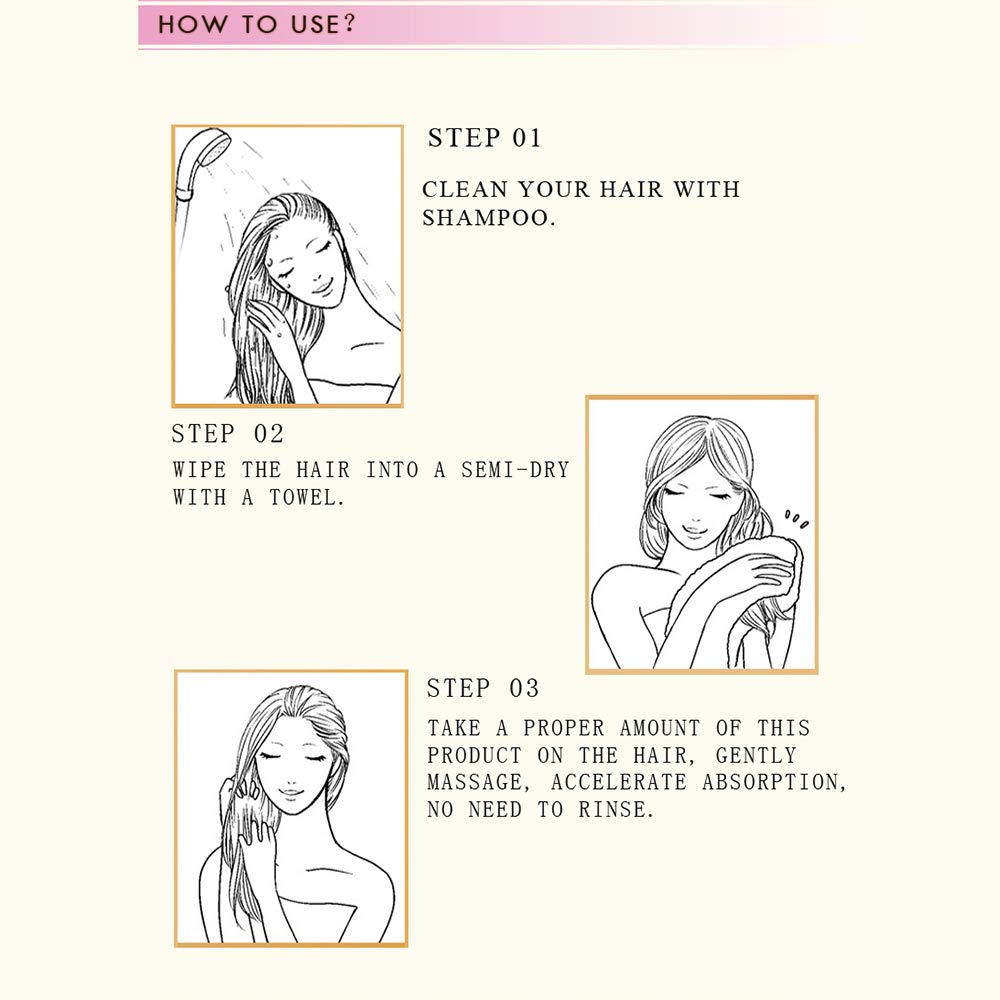 HOW TO USE?

STEP 01

CLEAN YOUR HAIR WITH SHAMPOO.

STEP 02

WIPE THE HAIR INTO A SEMI-DRY WITH A TOWEL.

STEP 03

TAKE A PROPER AMOUNT OF THIS PRODUCT ON THE HAIR, GENTLY MASSAGE, ACCELERATE ABSORPTION, NO NEED TO RINSE.