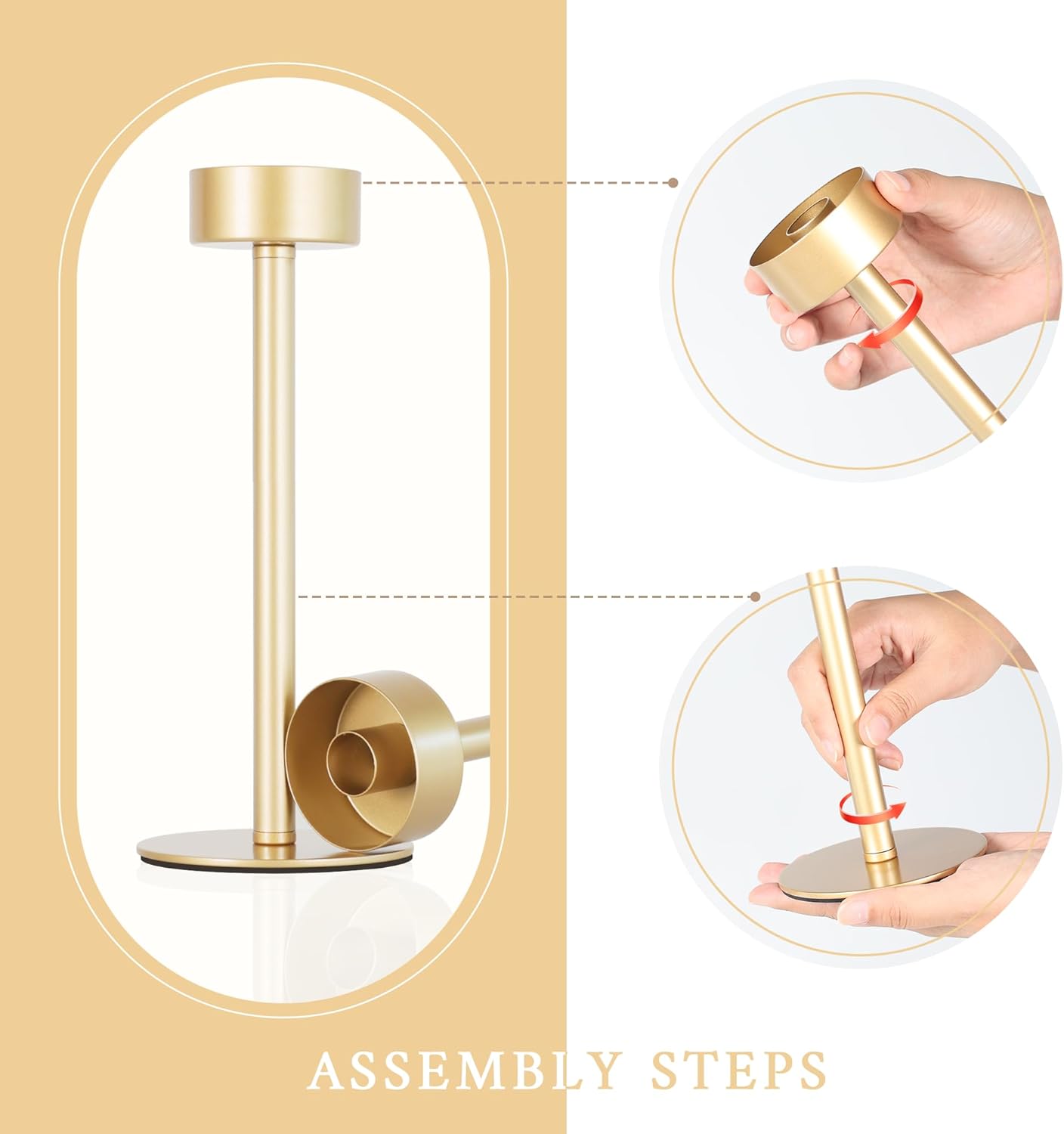 ASSEMBLY STEPS