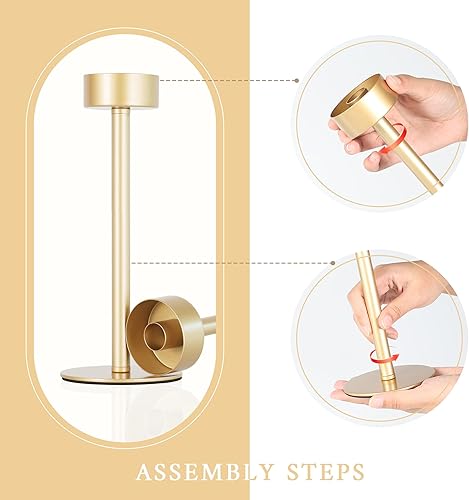 ASSEMBLY STEPS