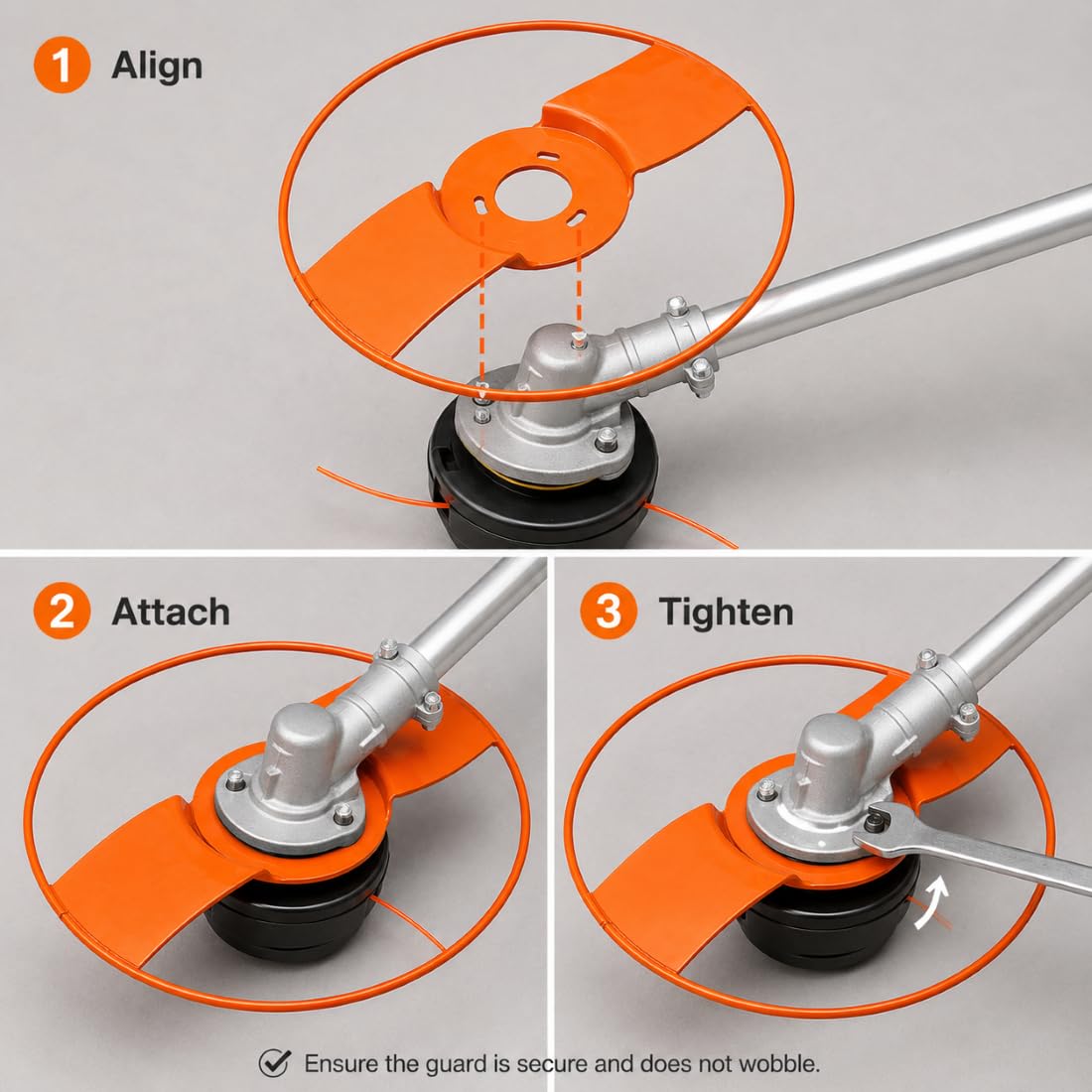 1 Align

2 Attach

3 Tighten

Ensure the guard is secure and does not wobble.