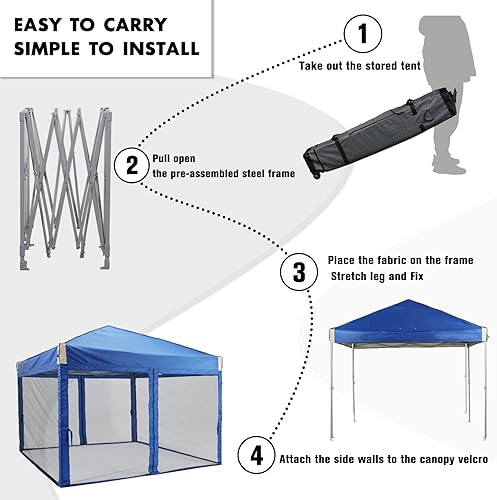 EASY TO CARRY
SIMPLE TO INSTALL

1
Take out the stored tent

2
Pull open
the pre-assembled steel frame

3
Place the fabric on the frame
Stretch leg and Fix

4
Attach the side walls to the canopy velcro