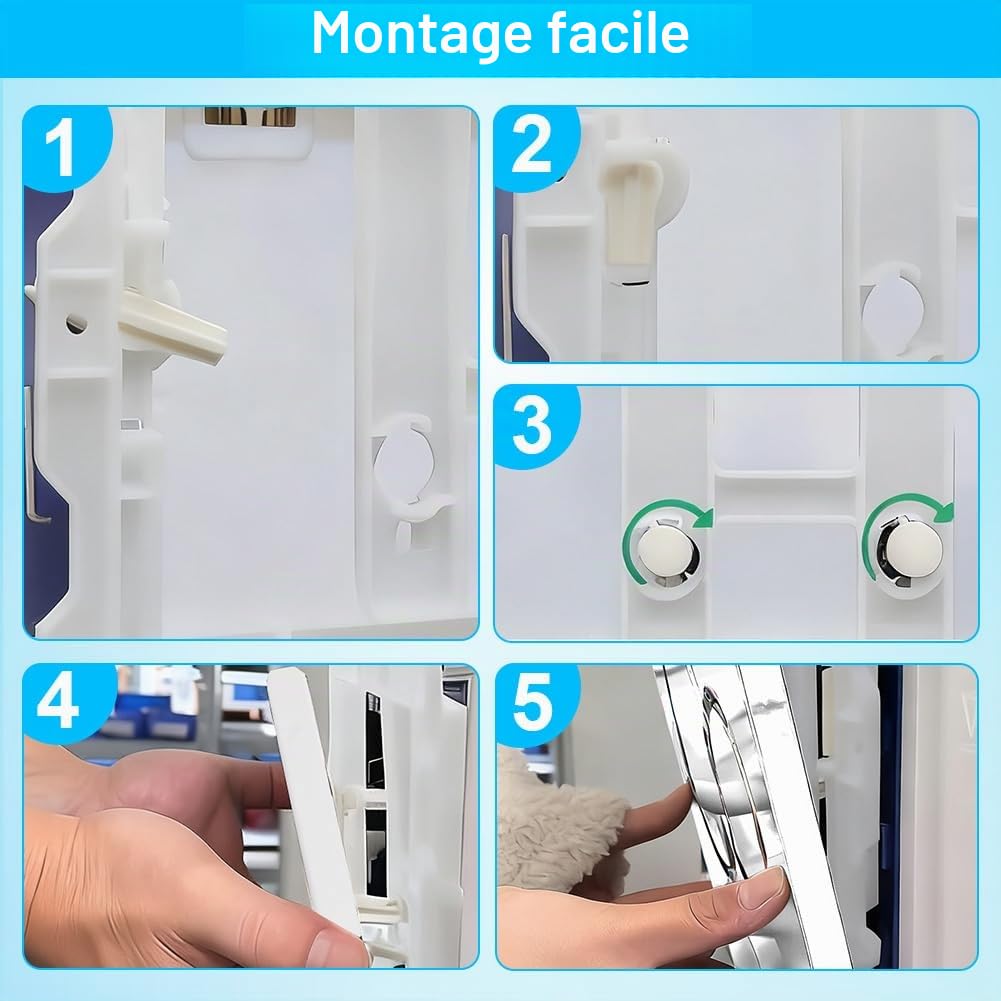 Montage facile

1

2

3

4

5