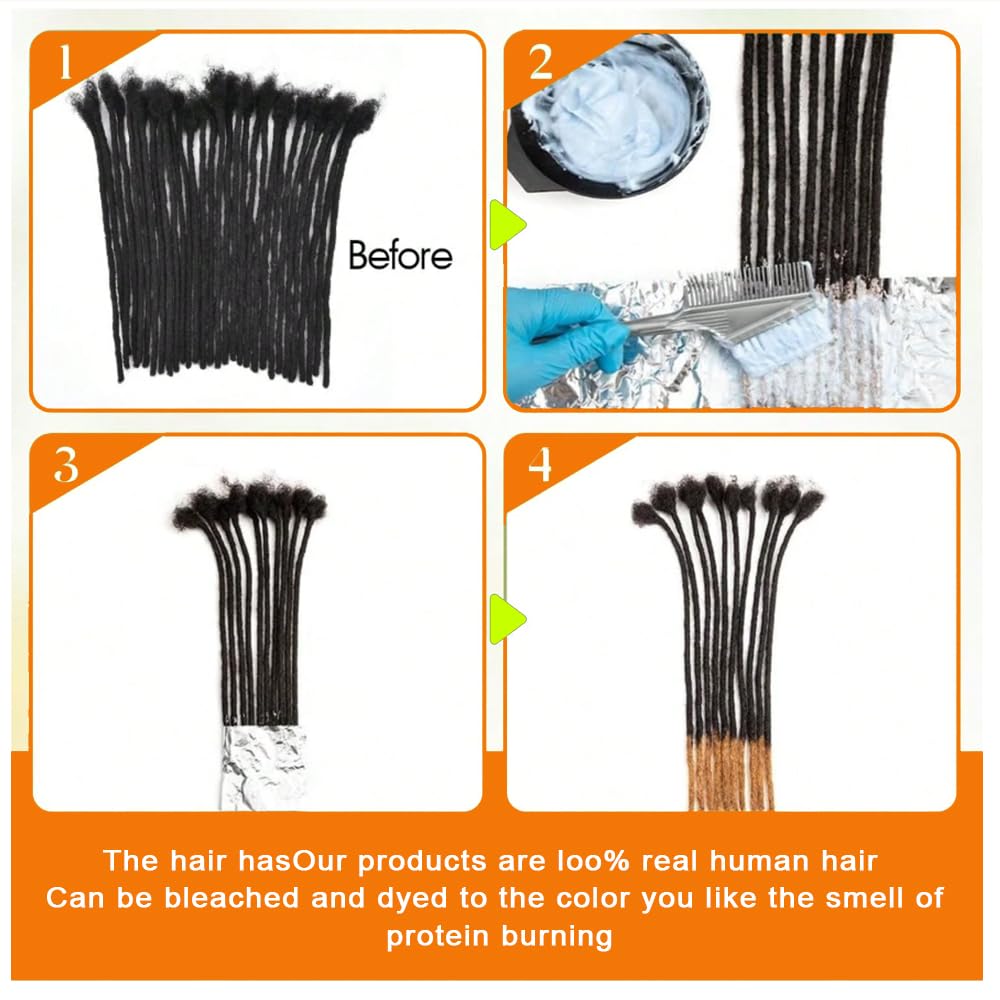 1

Before

2

3

4

The hair hasOur products are loo% real human hair
Can be bleached and dyed to the color you like the smell of protein burning