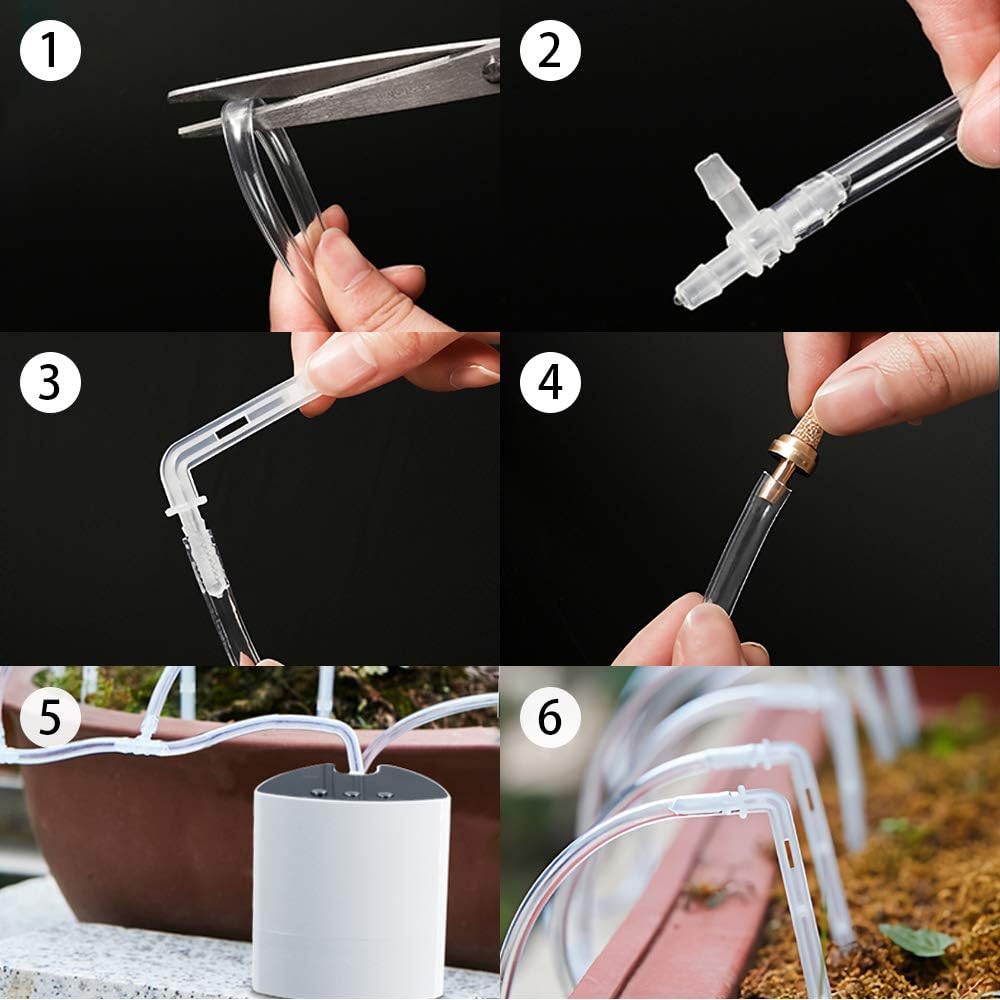 1

2

3

4

5

6