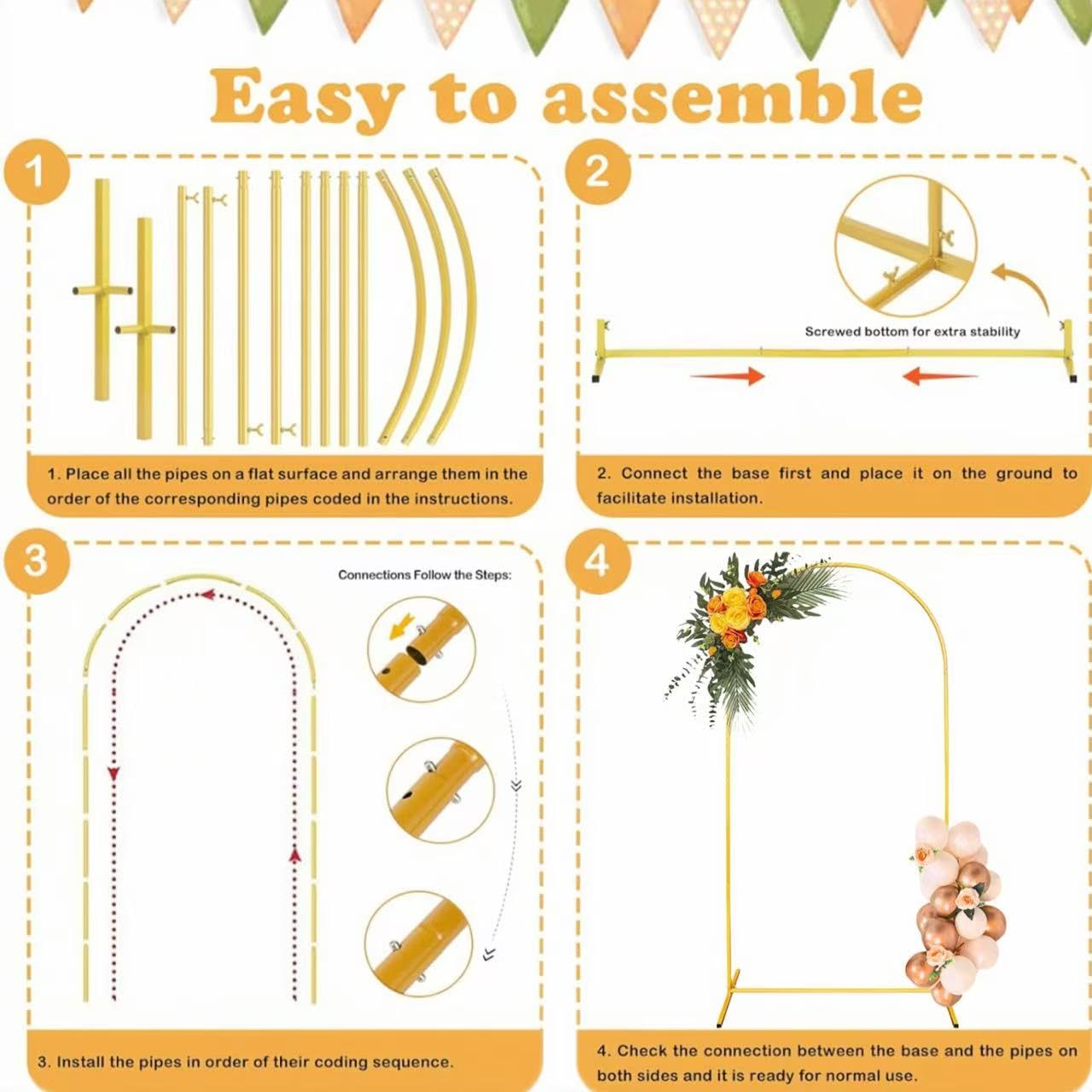 Easy to assemble

1

1. Place all the pipes on a flat surface and arrange them in the order of the corresponding pipes coded in the instructions.

2

Screwed bottom for extra stability

2. Connect the base first and place it on the ground to facilitate installation.

3

Connections Follow the Steps:

3. Install the pipes in order of their coding sequence.

4

4. Check the connection between the base and the pipes on both sides and it is ready for normal use.