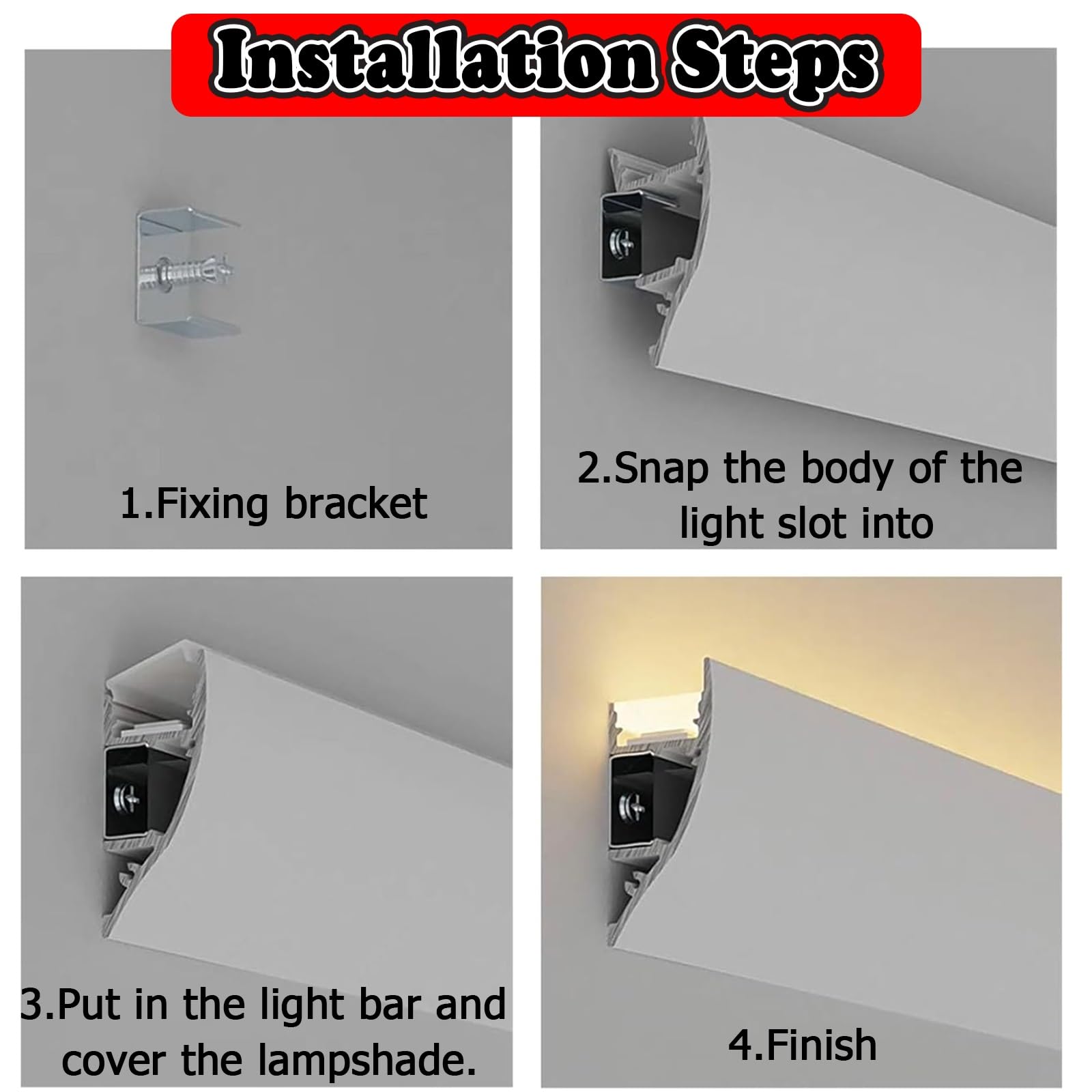 Installation Steps

1.Fixing bracket

2.Snap the body of the light slot into

3.Put in the light bar and cover the lampshade.

4.Finish