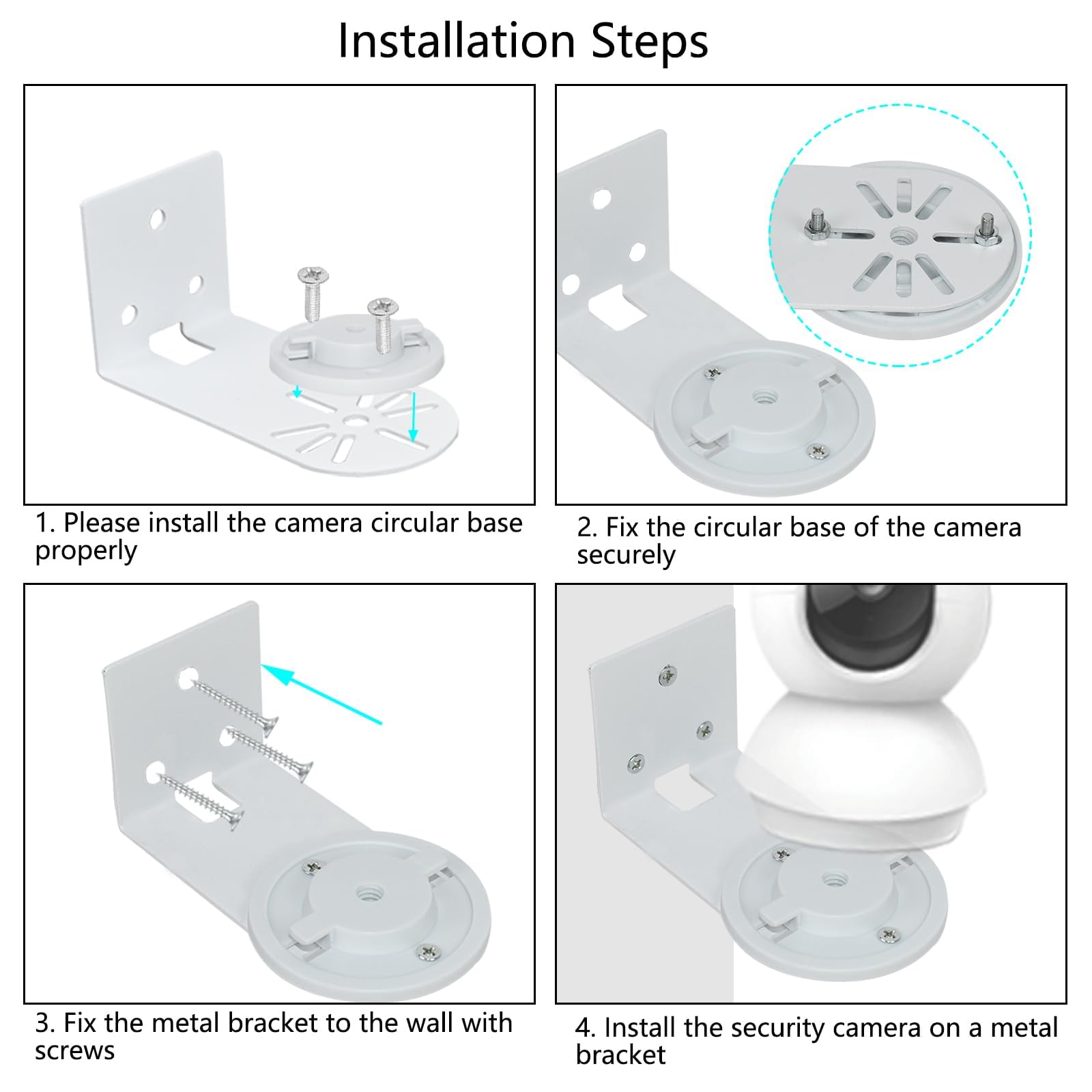 Installation Steps

1. Please install the camera circular base properly

2. Fix the circular base of the camera securely

3. Fix the metal bracket to the wall with screws

4. Install the security camera on a metal bracket