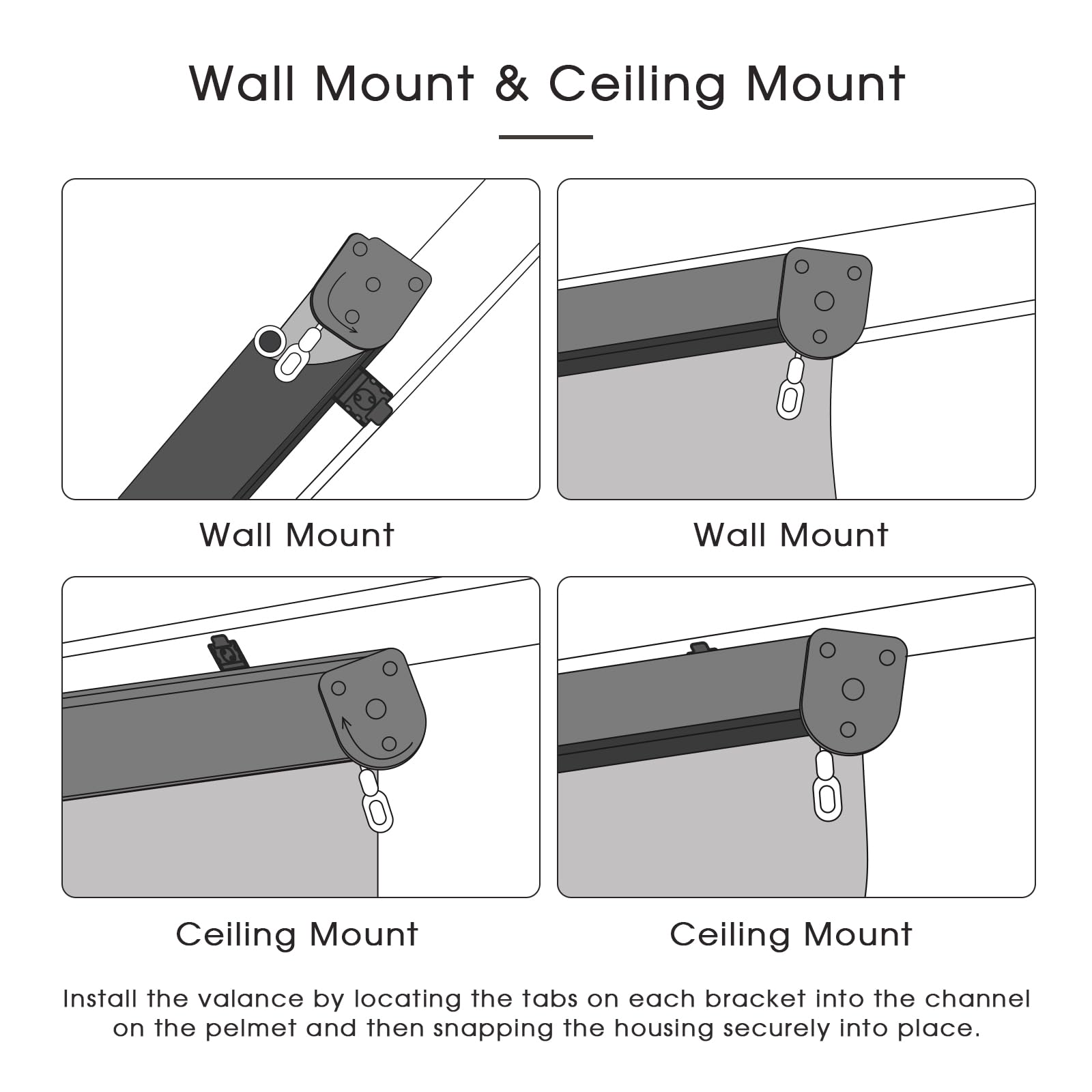 Wall Mount & Ceiling Mount

Wall Mount

Wall Mount

Ceiling Mount

Ceiling Mount

Install the valance by locating the tabs on each bracket into the channel on the pelmet and then snapping the housing securely into place.