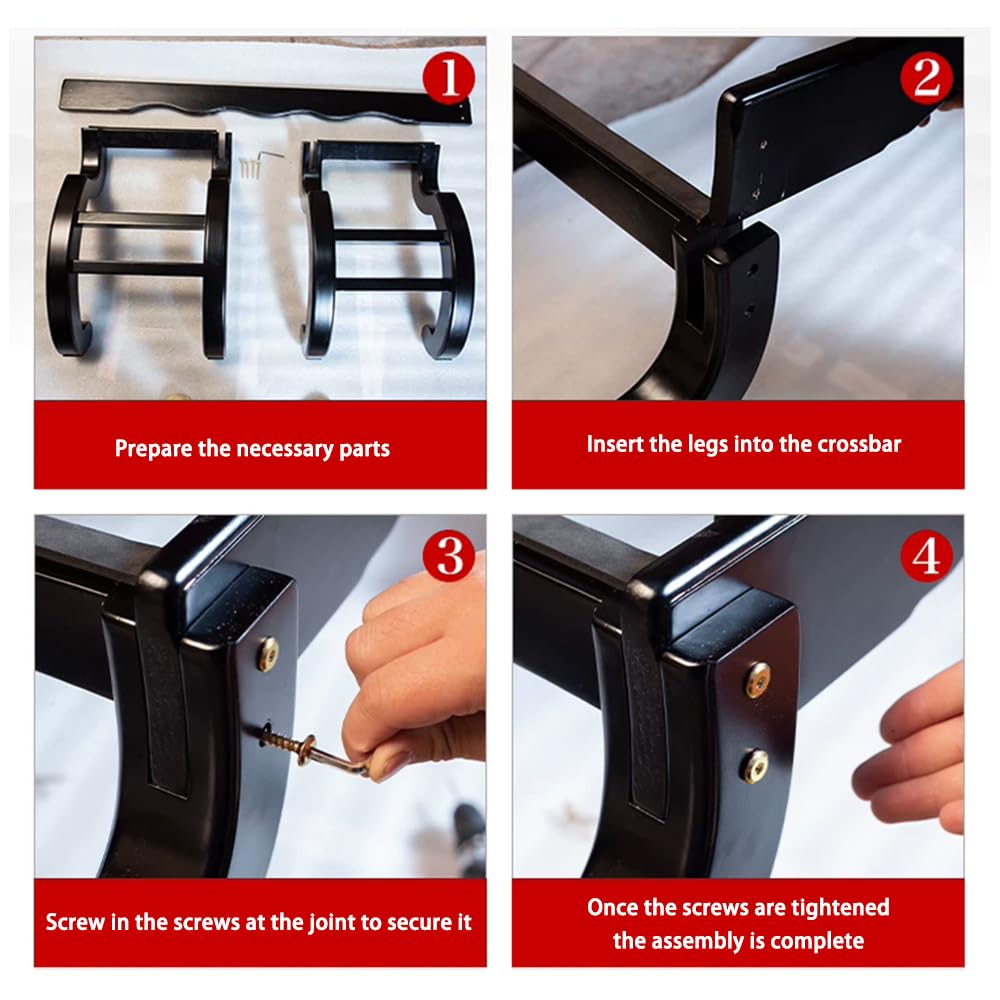 1

Prepare the necessary parts

2

Insert the legs into the crossbar

3

Screw in the screws at the joint to secure it

4

Once the screws are tightened the assembly is complete