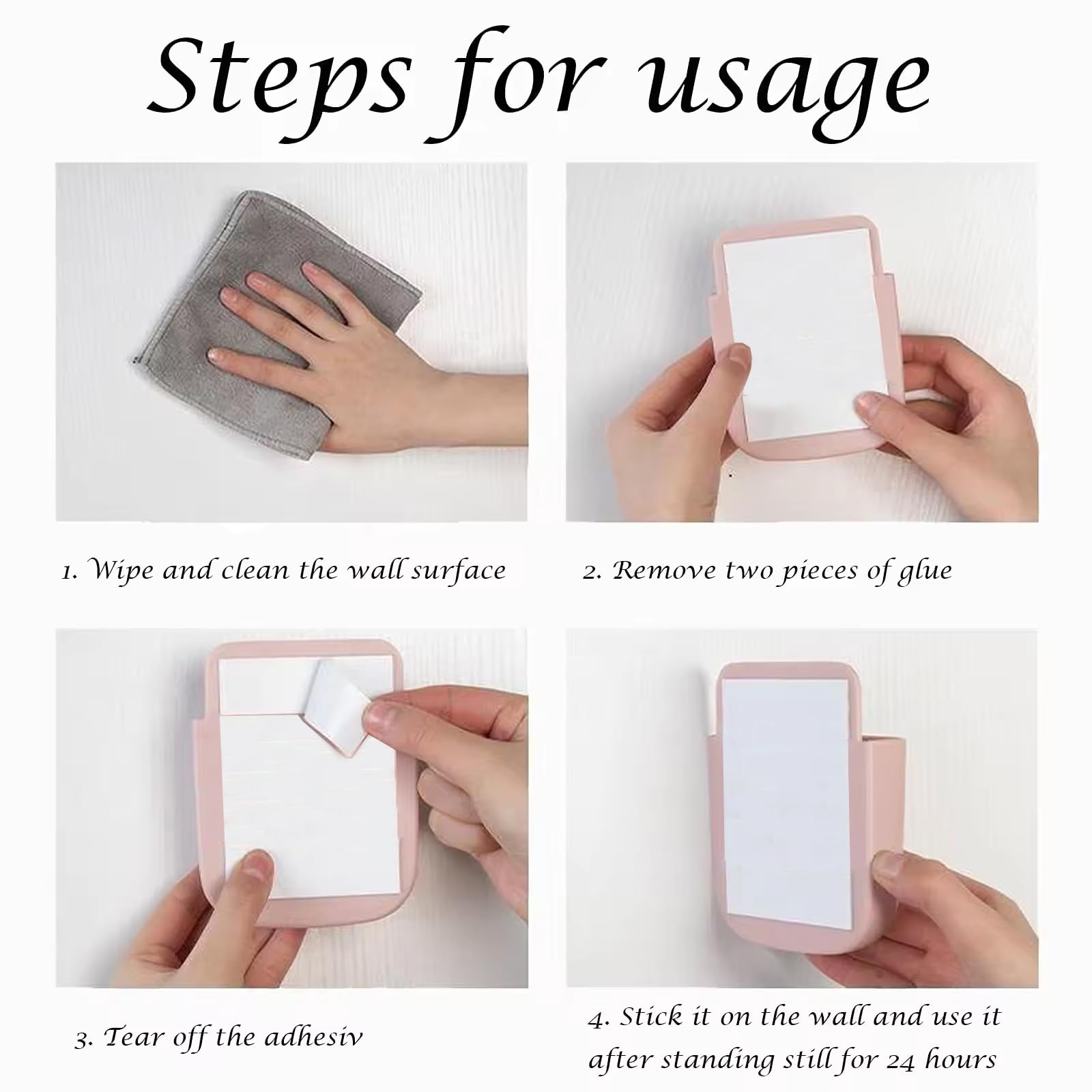 Steps for usage

1. Wipe and clean the wall surface

2. Remove two pieces of glue

3. Tear off the adhesiv

4. Stick it on the wall and use it after standing still for 24 hours