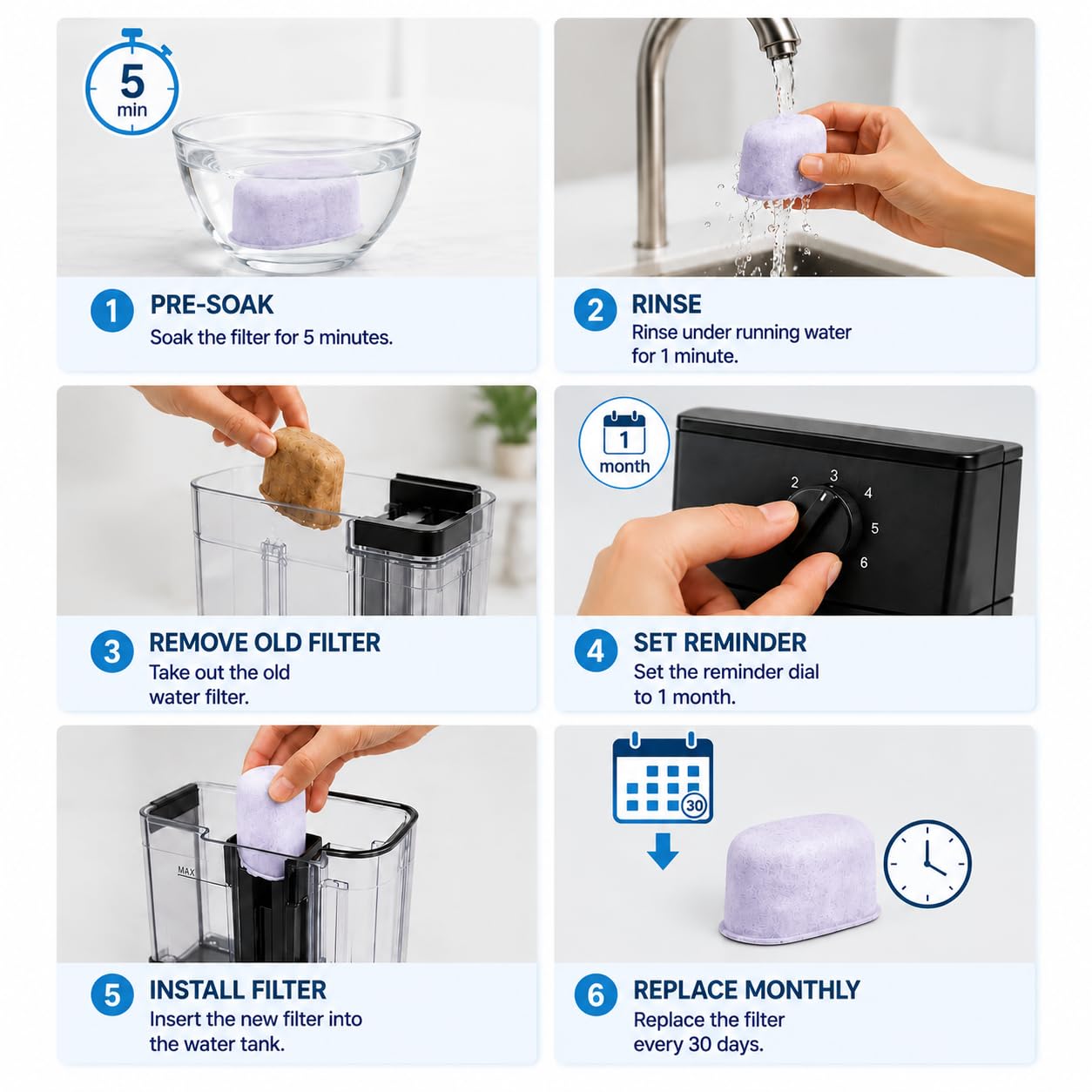 5
min

1 PRE-SOAK
Soak the filter for 5 minutes.

2 RINSE
Rinse under running water for 1 minute.

3 REMOVE OLD FILTER
Take out the old water filter.

1
month

2 3 4 5 6

4 SET REMINDER
Set the reminder dial to 1 month.

MAX

5 INSTALL FILTER
Insert the new filter into the water tank.

30

6 REPLACE MONTHLY
Replace the filter every 30 days.