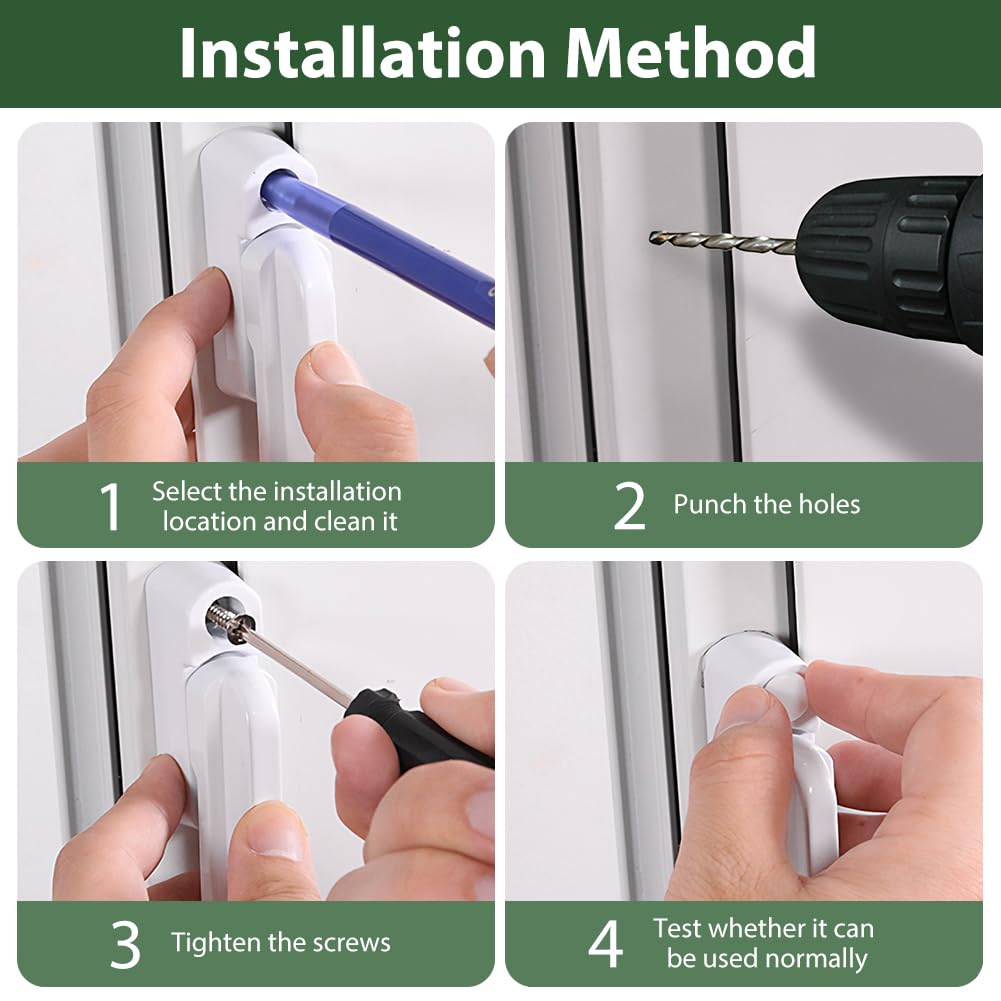 Installation Method

1 Select the installation location and clean it

2 Punch the holes

3 Tighten the screws

4 Test whether it can be used normally