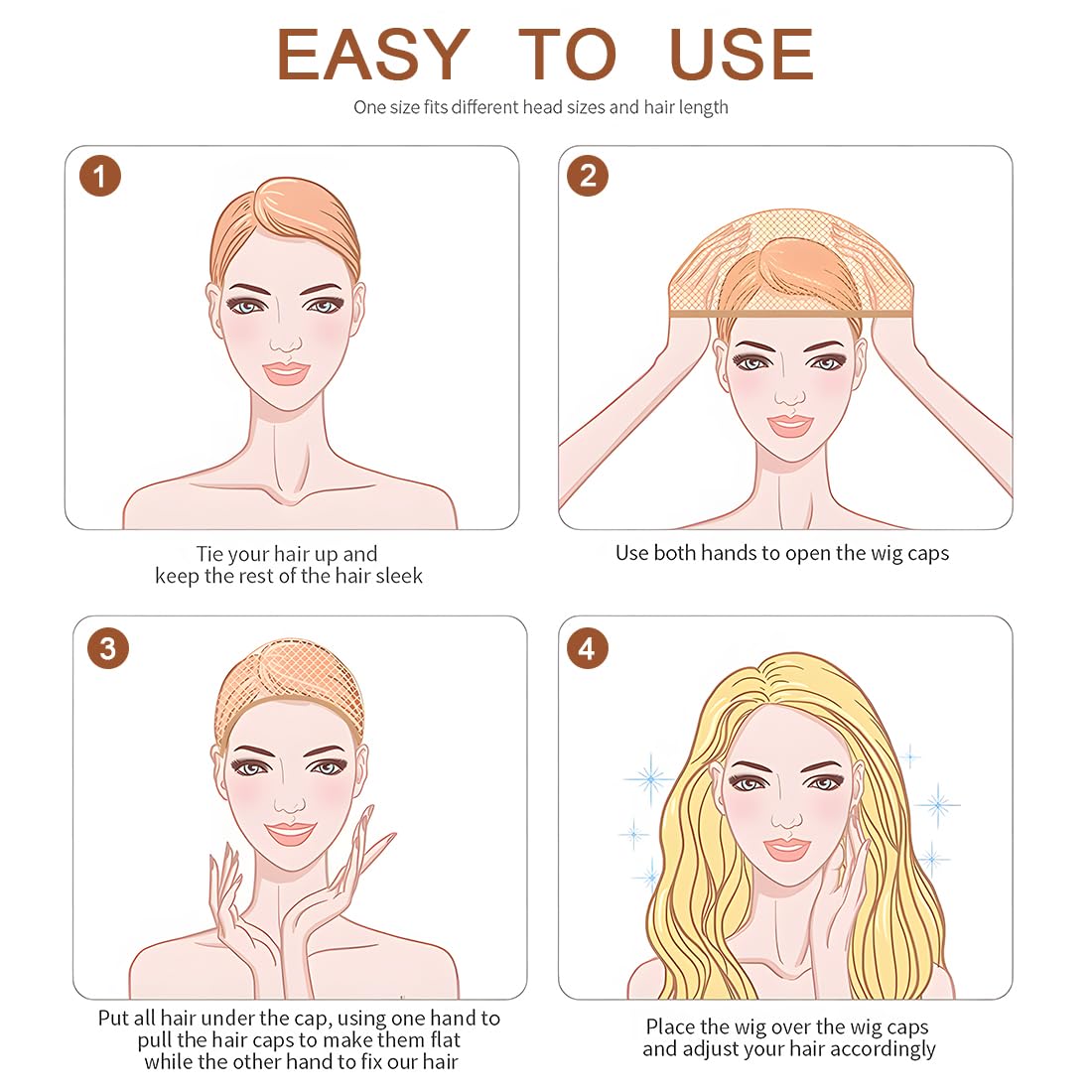 EASY TO USE

One size fits different head sizes and hair length

1

Tie your hair up and keep the rest of the hair sleek

2

Use both hands to open the wig caps

3

Put all hair under the cap, using one hand to pull the hair caps to make them flat while the other hand to fix our hair

4

Place the wig over the wig caps and adjust your hair accordingly