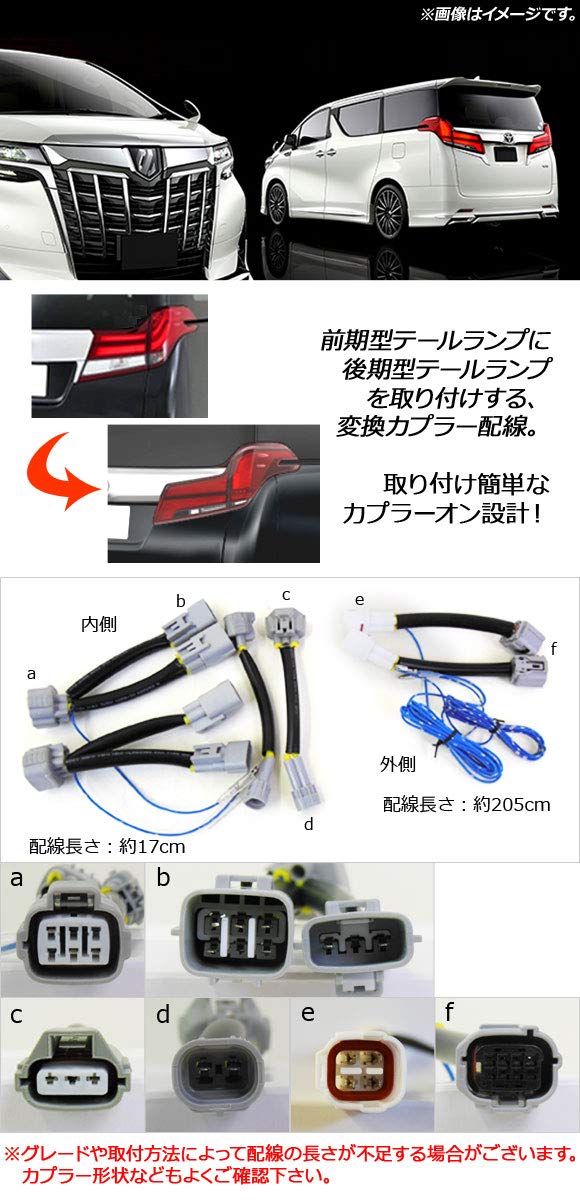 ※画像はイメージです。

前期型テールランプに
後期型テールランプ
を取り付けする、
変換カプラー配線。

取り付け簡単な
カプラーオン設計！

内側
a
b
c
d
配線長さ：約17cm

e
f
外側
配線長さ：約205cm

a
b
c
d
e
f

※グレードや取付方法によって配線の長さが不足する場合がございます。
カプラー形状などもよくご確認下さい。