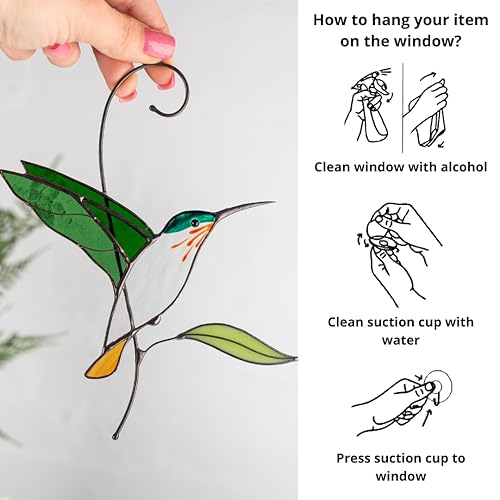 How to hang your item on the window?

Clean window with alcohol

Clean suction cup with water

Press suction cup to window