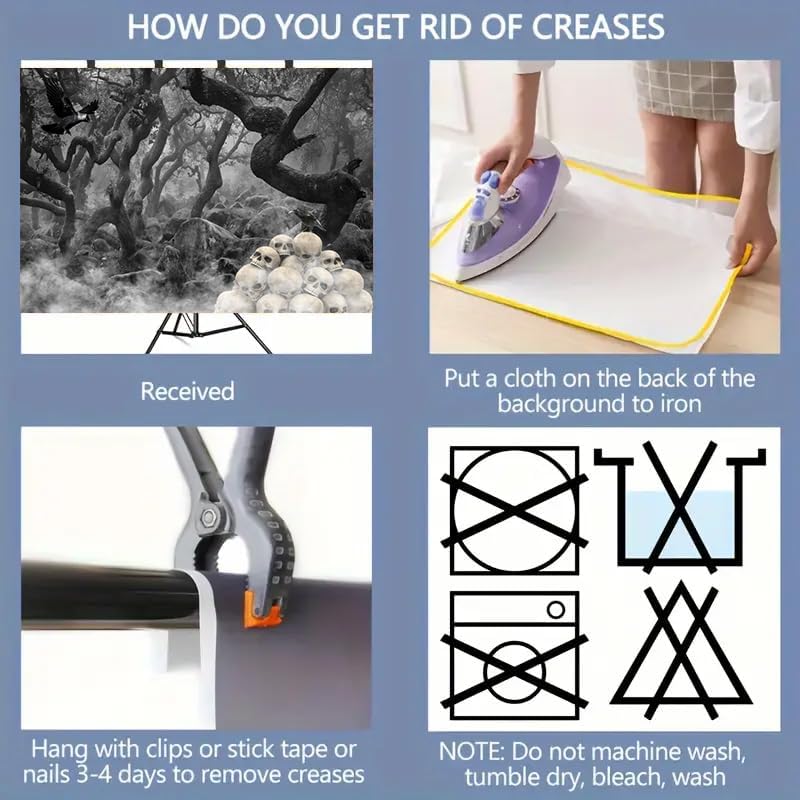 HOW DO YOU GET RID OF CREASES

Received

Put a cloth on the back of the background to iron

Hang with clips or stick tape or nails 3-4 days to remove creases

NOTE: Do not machine wash, tumble dry, bleach, wash