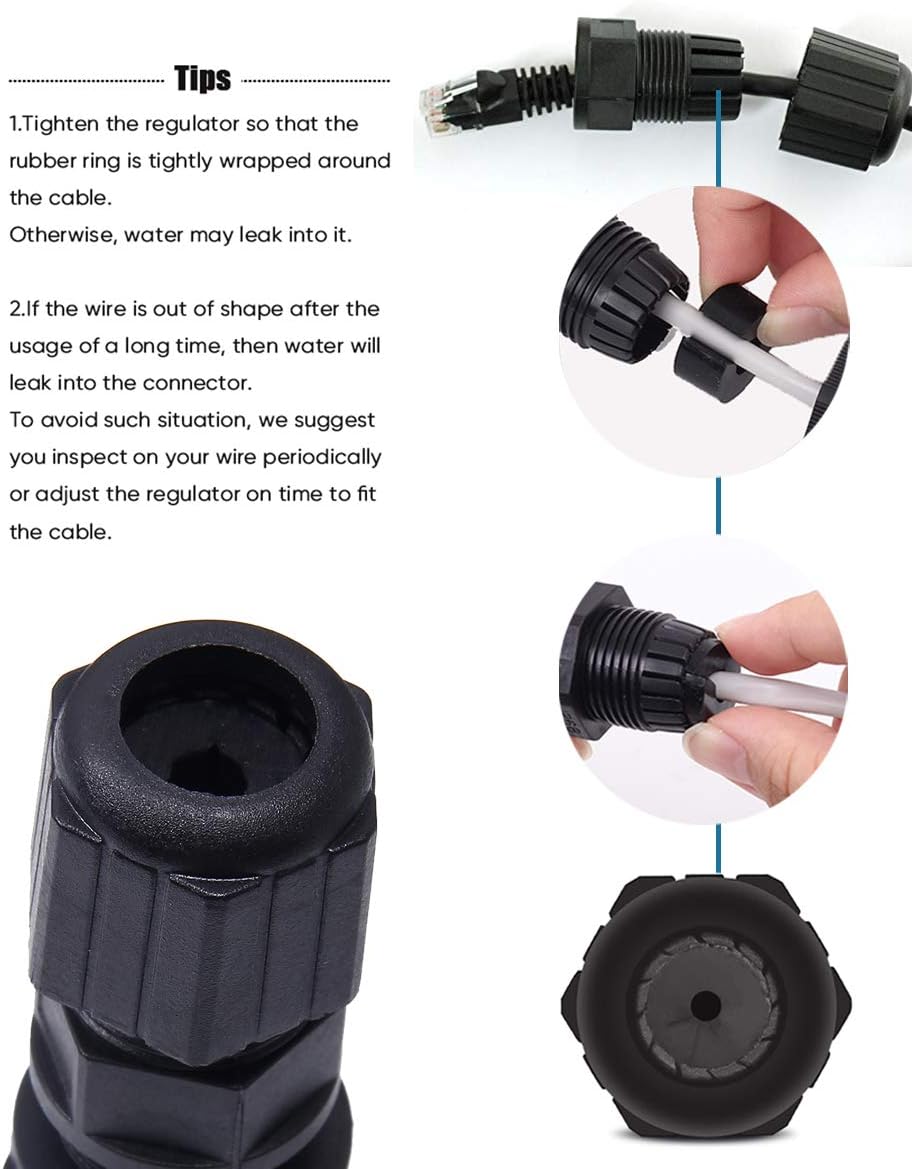 Tips

1.Tighten the regulator so that the rubber ring is tightly wrapped around the cable.
Otherwise, water may leak into it.

2.If the wire is out of shape after the usage of a long time, then water will leak into the connector.
To avoid such situation, we suggest you inspect on your wire periodically or adjust the regulator on time to fit the cable.