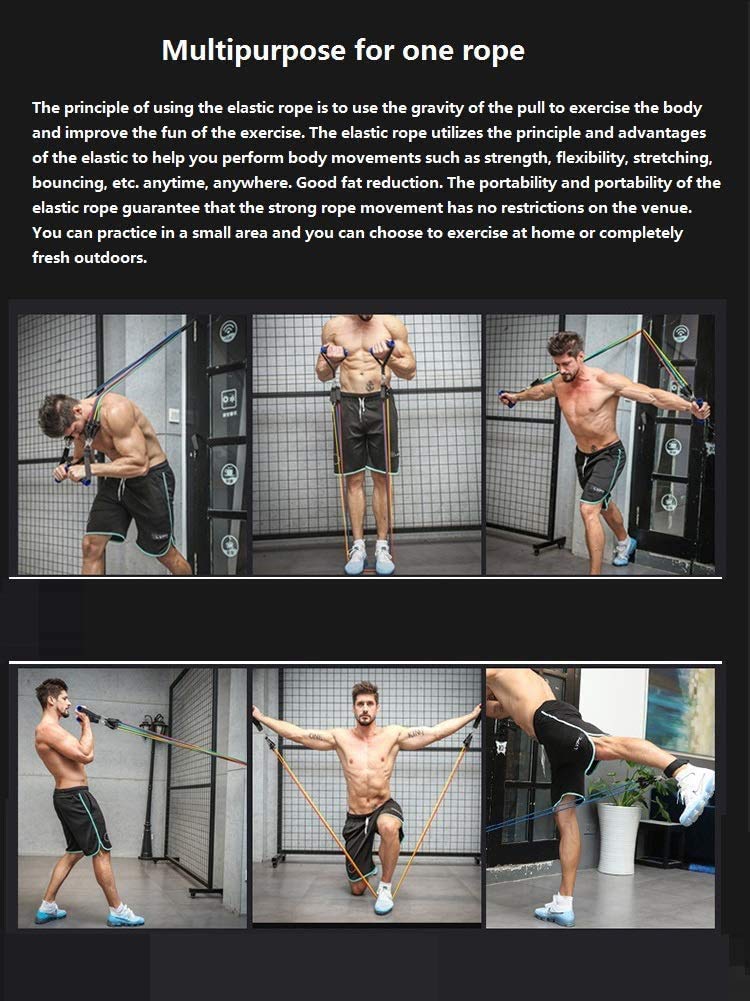 Multipurpose for one rope

The principle of using the elastic rope is to use the gravity of the pull to exercise the body and improve the fun of the exercise. The elastic rope utilizes the principle and advantages of the elastic to help you perform body movements such as strength, flexibility, stretching, bouncing, etc. anytime, anywhere. Good fat reduction. The portability and portability of the elastic rope guarantee that the strong rope movement has no restrictions on the venue. You can practice in a small area and you can choose to exercise at home or completely fresh outdoors.