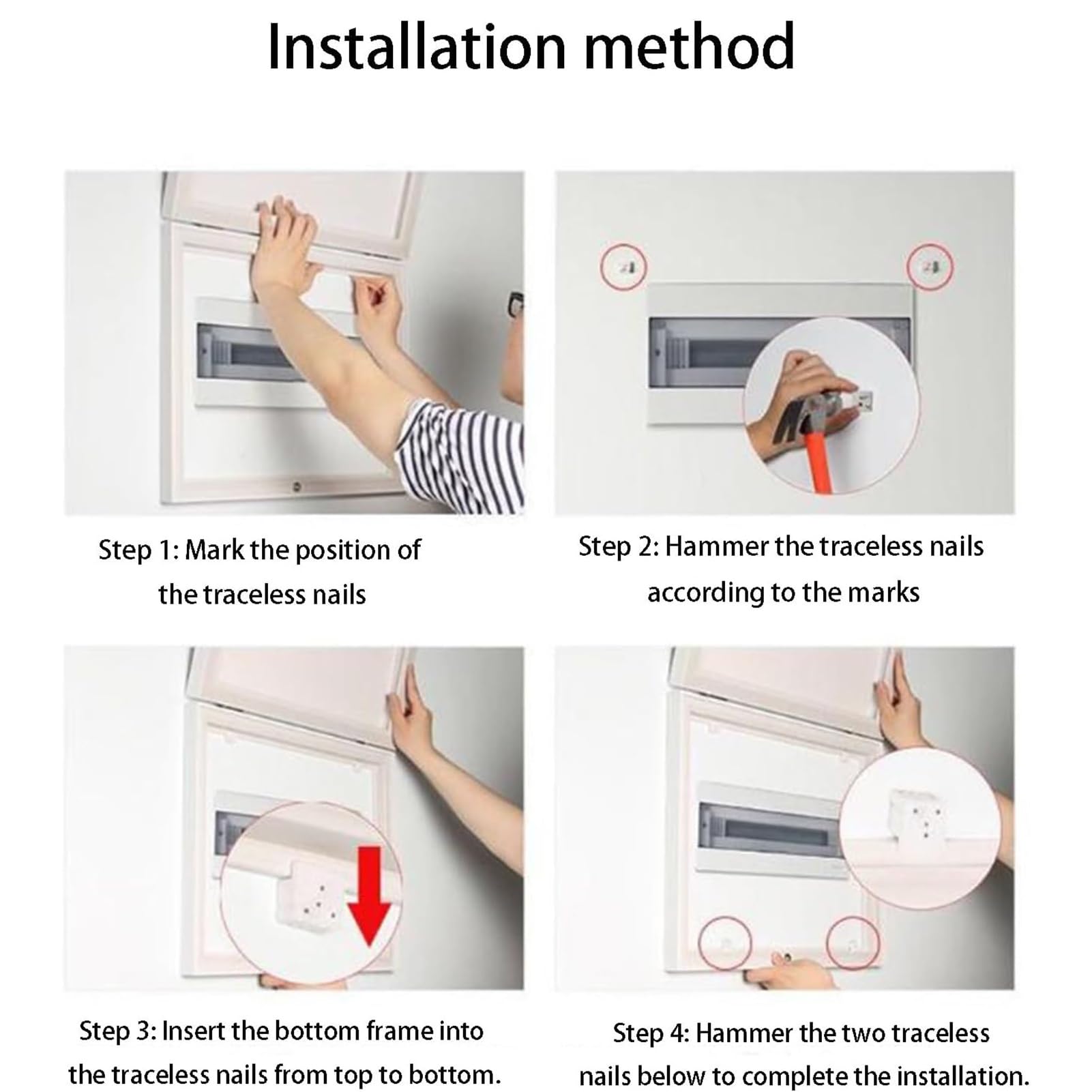 Installation method

Step 1: Mark the position of the traceless nails

Step 2: Hammer the traceless nails according to the marks

Step 3: Insert the bottom frame into the traceless nails from top to bottom.

Step 4: Hammer the two traceless nails below to complete the installation.