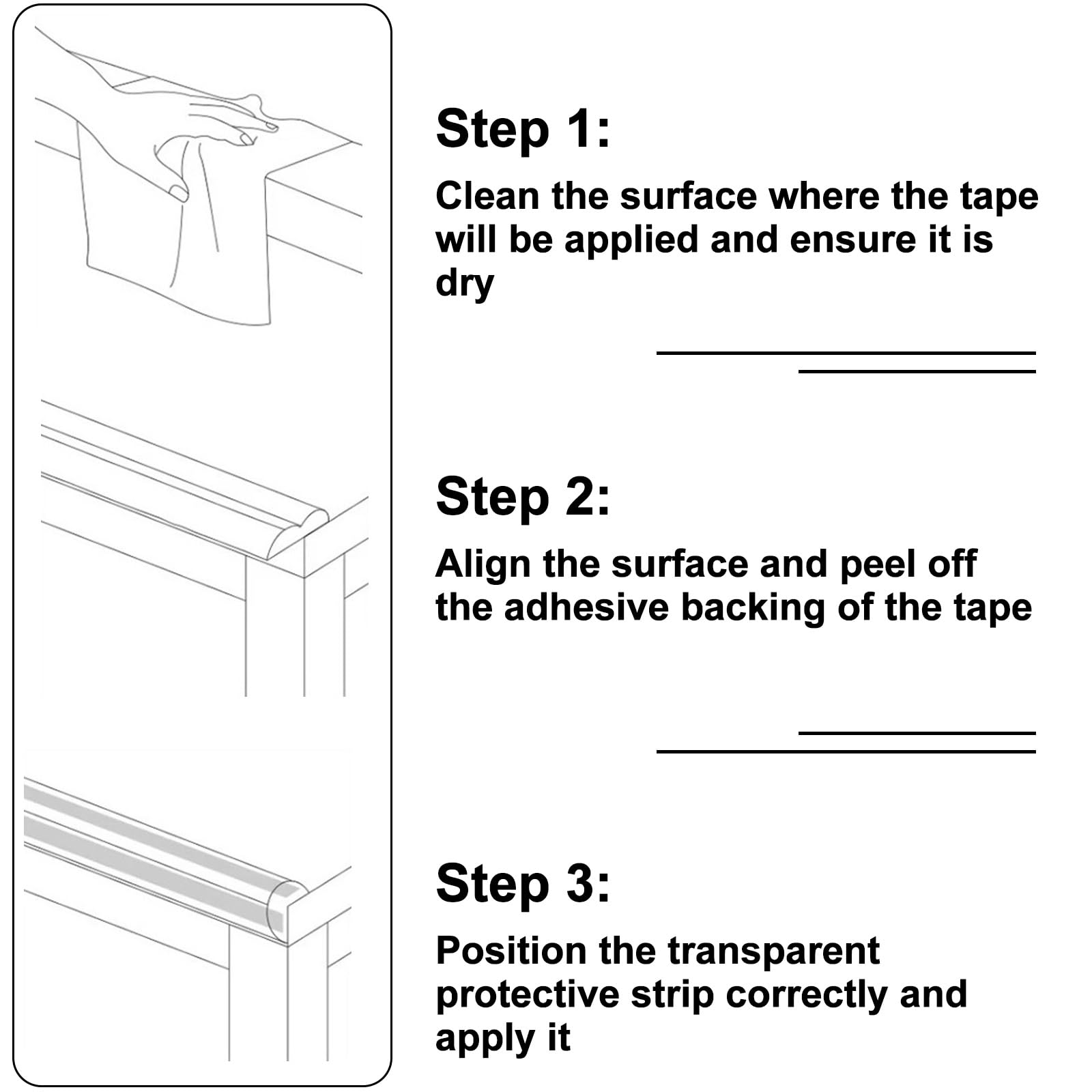 Step 1:

Clean the surface where the tape will be applied and ensure it is dry

Step 2:

Align the surface and peel off the adhesive backing of the tape

Step 3:

Position the transparent protective strip correctly and apply it