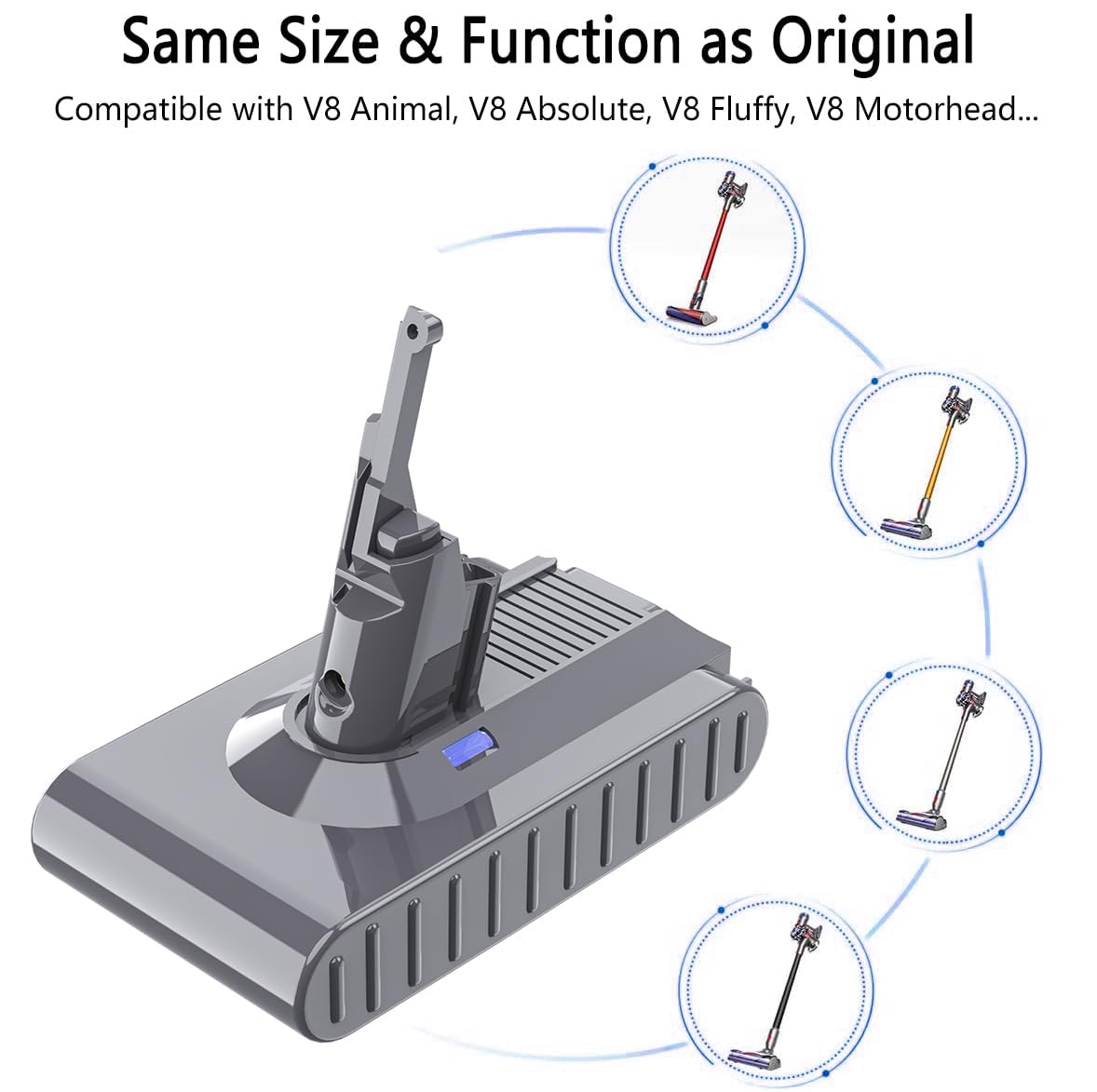 Same Size & Function as Original

Compatible with V8 Animal, V8 Absolute, V8 Fluffy, V8 Motorhead...