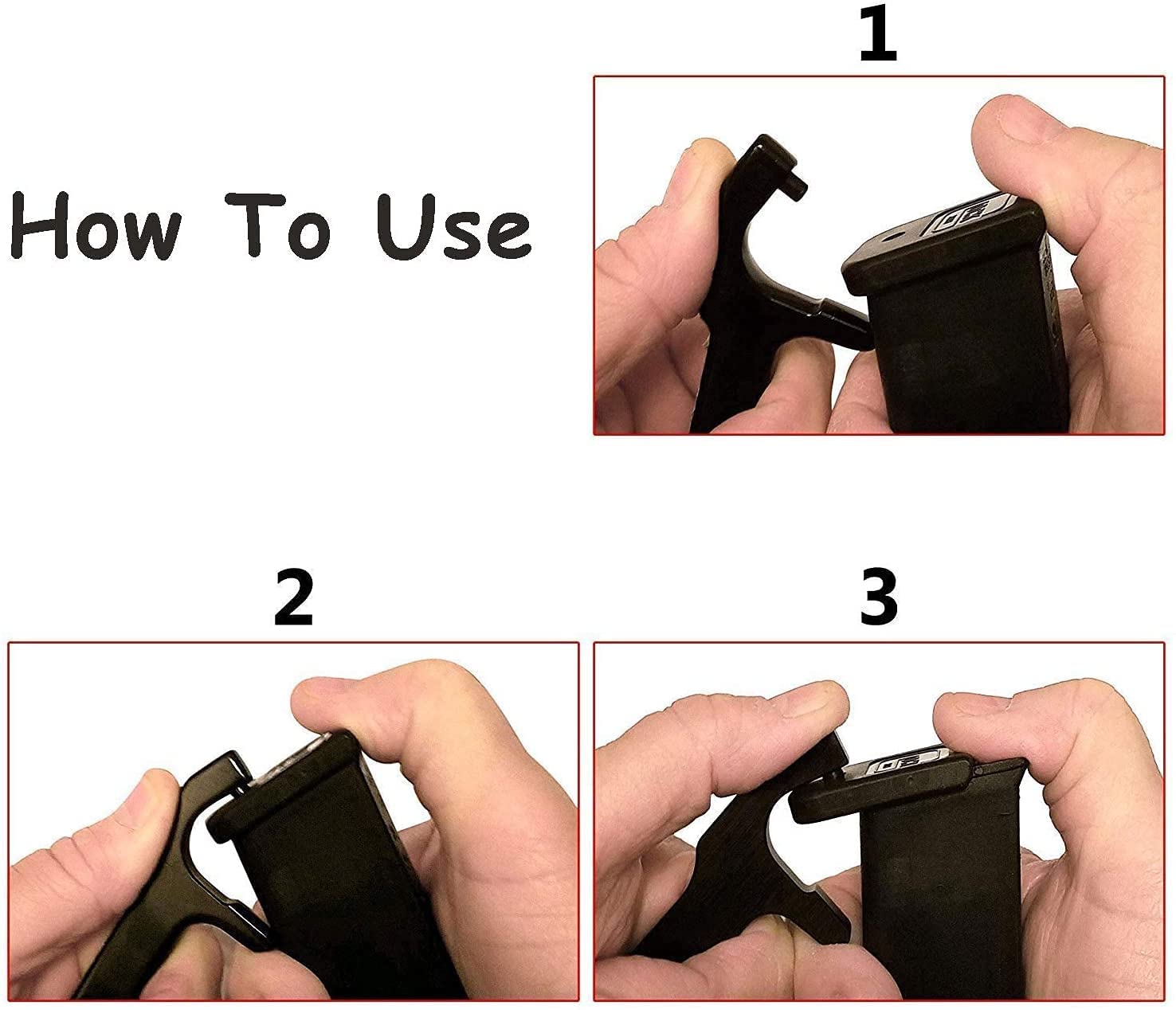 How To Use

1

2

3