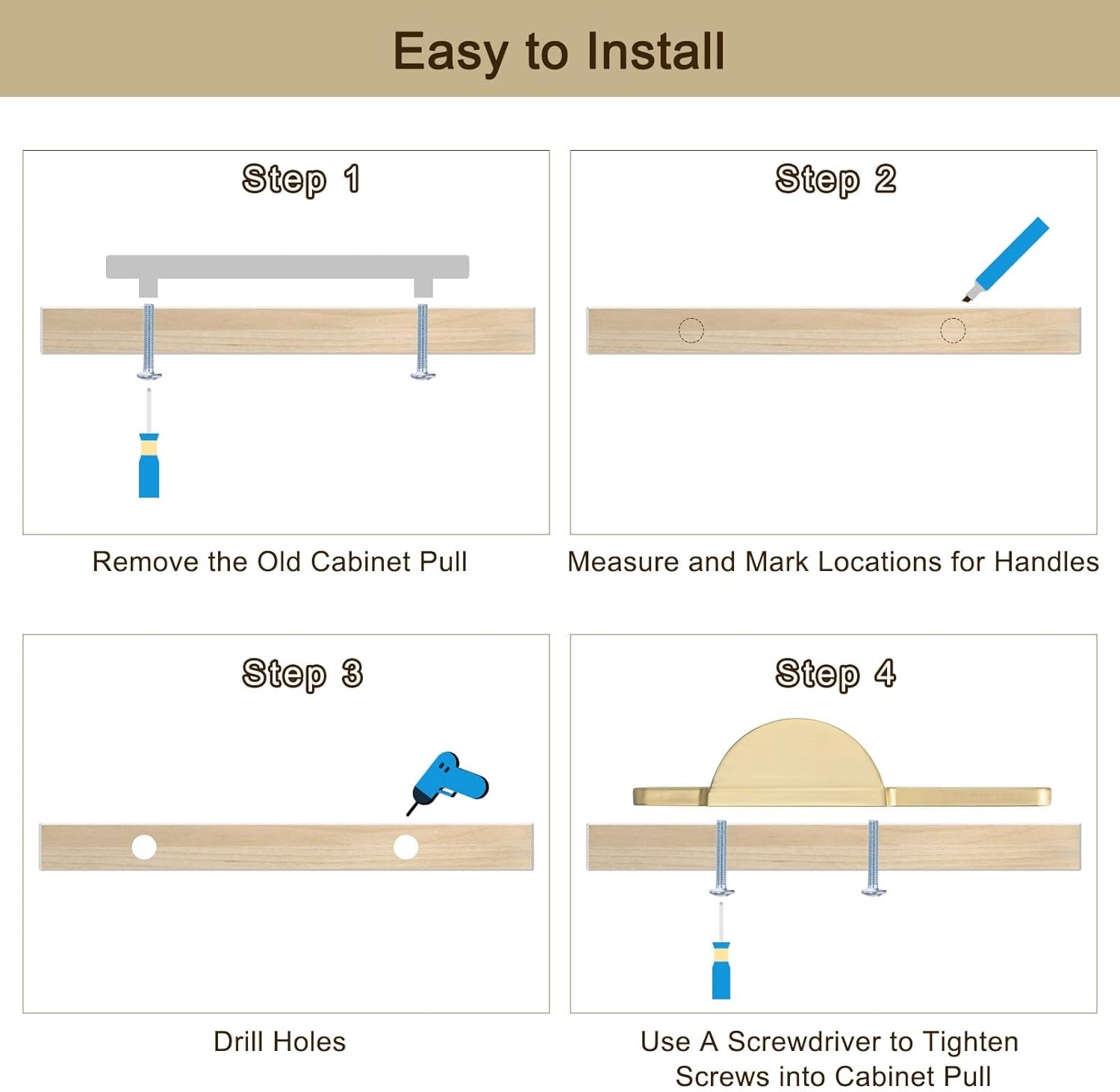 Easy to Install

Step 1

Remove the Old Cabinet Pull

Step 2

Measure and Mark Locations for Handles

Step 3

Drill Holes

Step 4

Use A Screwdriver to Tighten Screws into Cabinet Pull