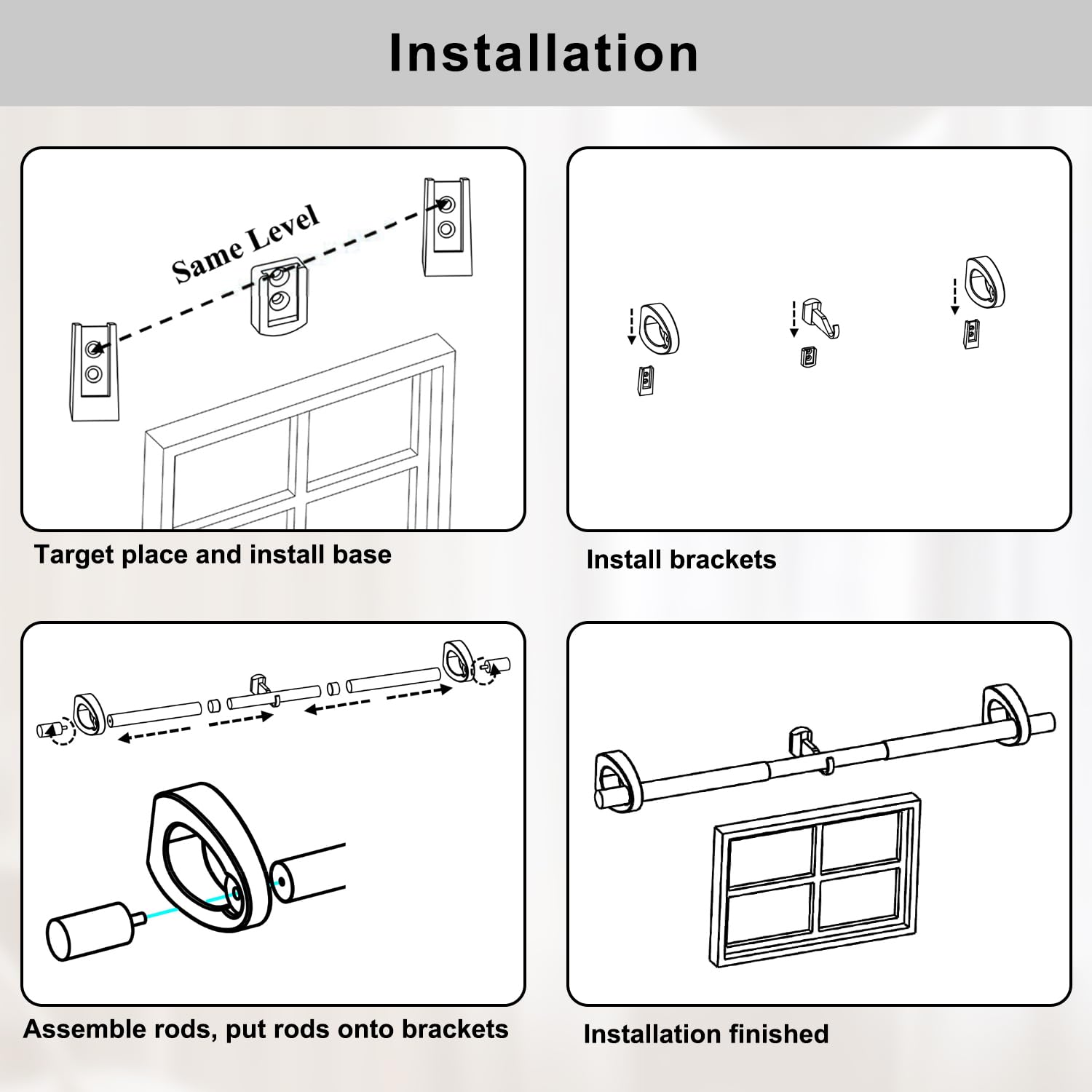 Installation

Same Level

Target place and install base

Install brackets

Assemble rods, put rods onto brackets

Installation finished