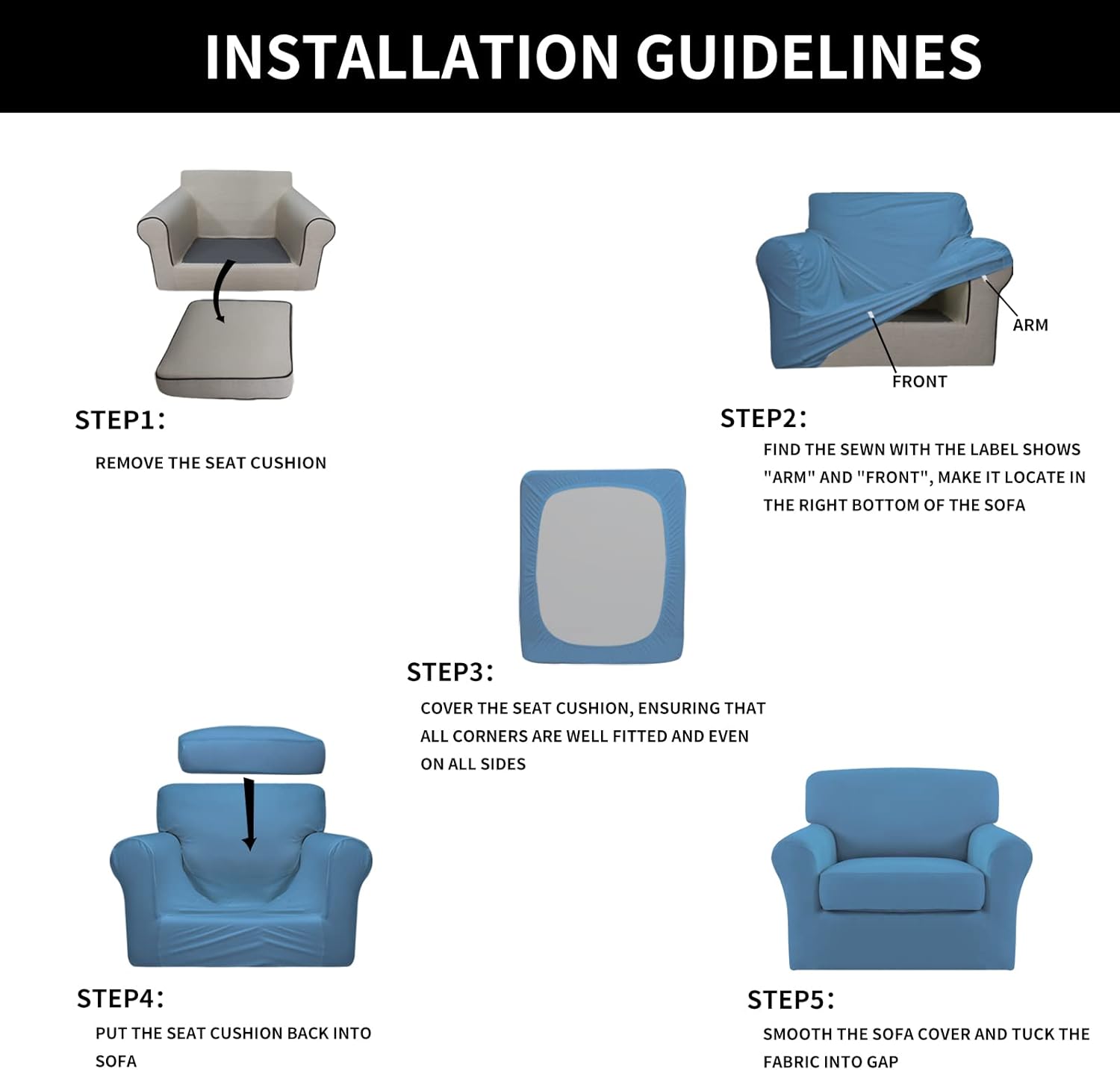 INSTALLATION GUIDELINES

STEP1:

REMOVE THE SEAT CUSHION

ARM

FRONT

STEP2:

FIND THE SEWN WITH THE LABEL SHOWS "ARM" AND "FRONT", MAKE IT LOCATE IN THE RIGHT BOTTOM OF THE SOFA

STEP3:

COVER THE SEAT CUSHION, ENSURING THAT ALL CORNERS ARE WELL FITTED AND EVEN ON ALL SIDES

STEP4:

PUT THE SEAT CUSHION BACK INTO SOFA

STEP5:

SMOOTH THE SOFA COVER AND TUCK THE FABRIC INTO GAP