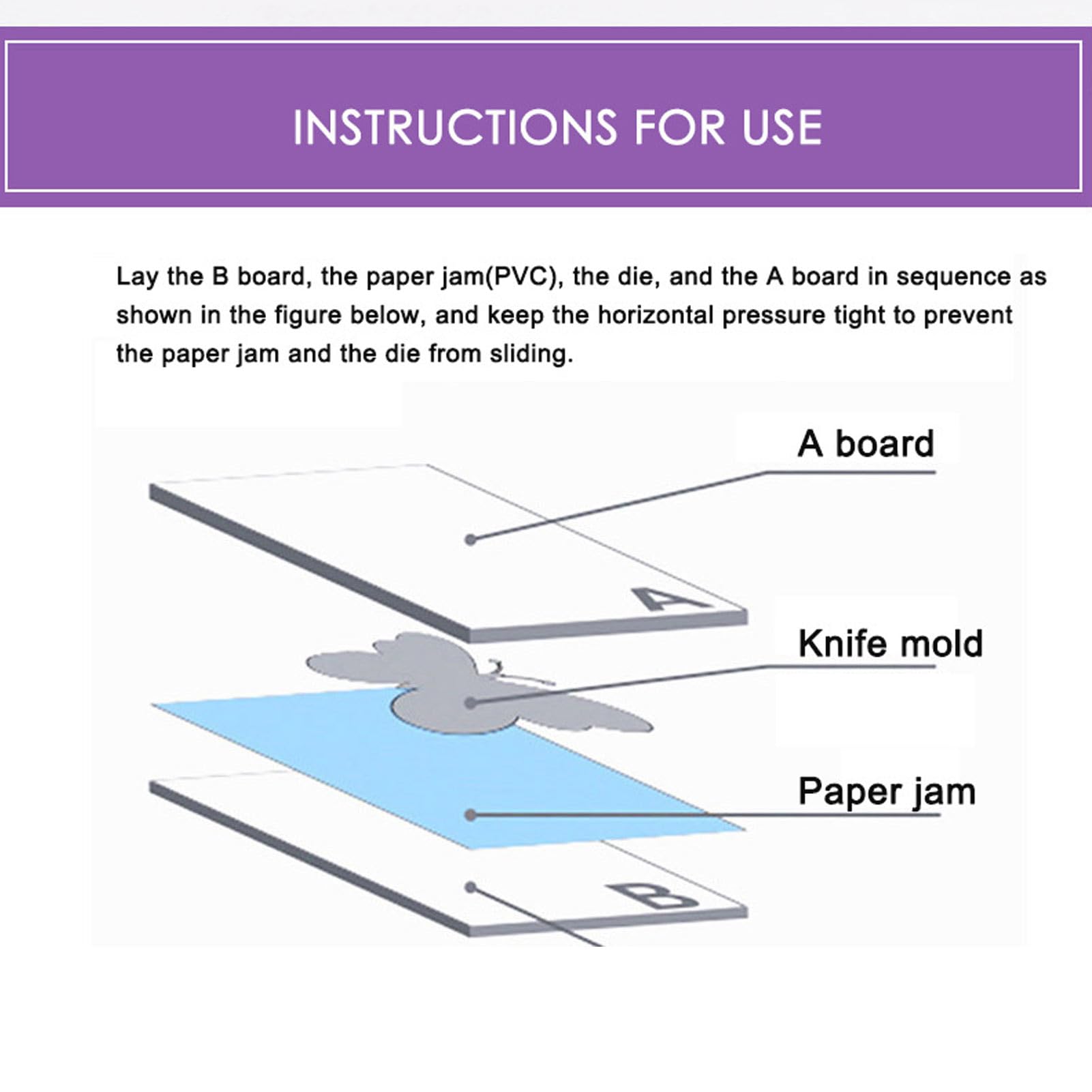 INSTRUCTIONS FOR USE

Lay the B board, the paper jam(PVC), the die, and the A board in sequence as shown in the figure below, and keep the horizontal pressure tight to prevent the paper jam and the die from sliding.

A board

A

Knife mold

Paper jam

B