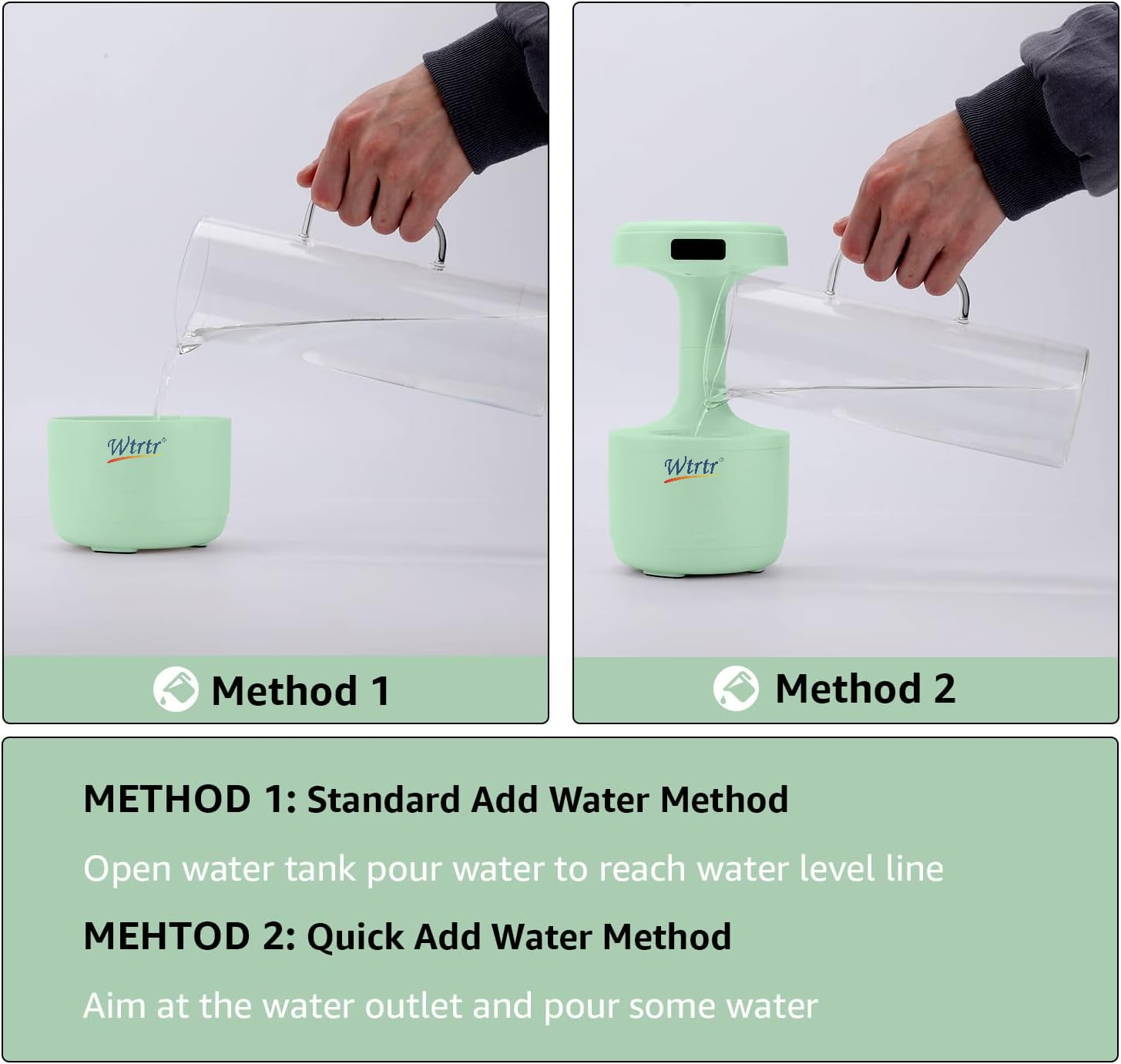 Wtrtr®

Method 1

Wtrtr®

Method 2

METHOD 1: Standard Add Water Method

Open water tank pour water to reach water level line

MEHTOD 2: Quick Add Water Method

Aim at the water outlet and pour some water