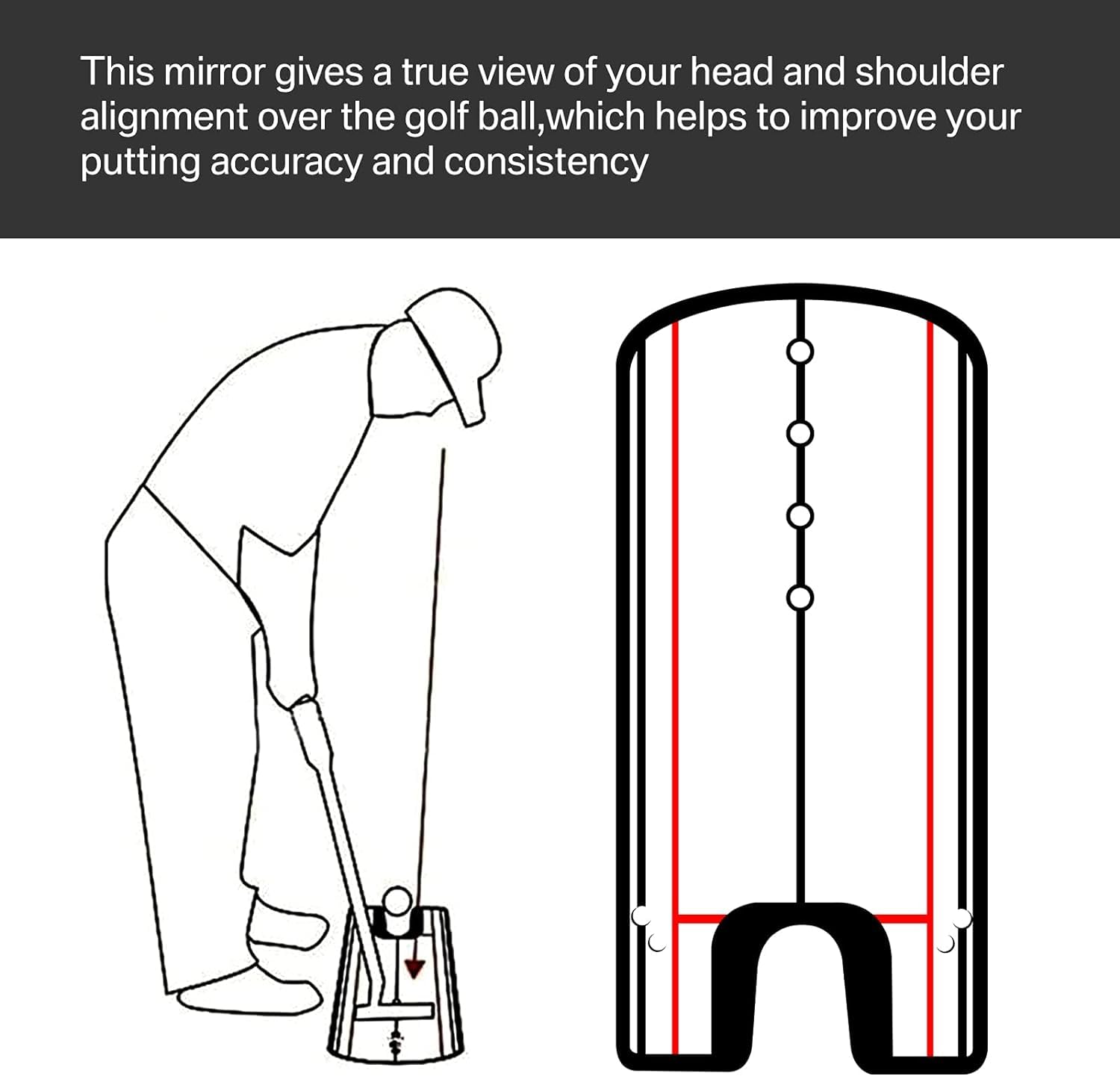 This mirror gives a true view of your head and shoulder alignment over the golf ball,which helps to improve your putting accuracy and consistency