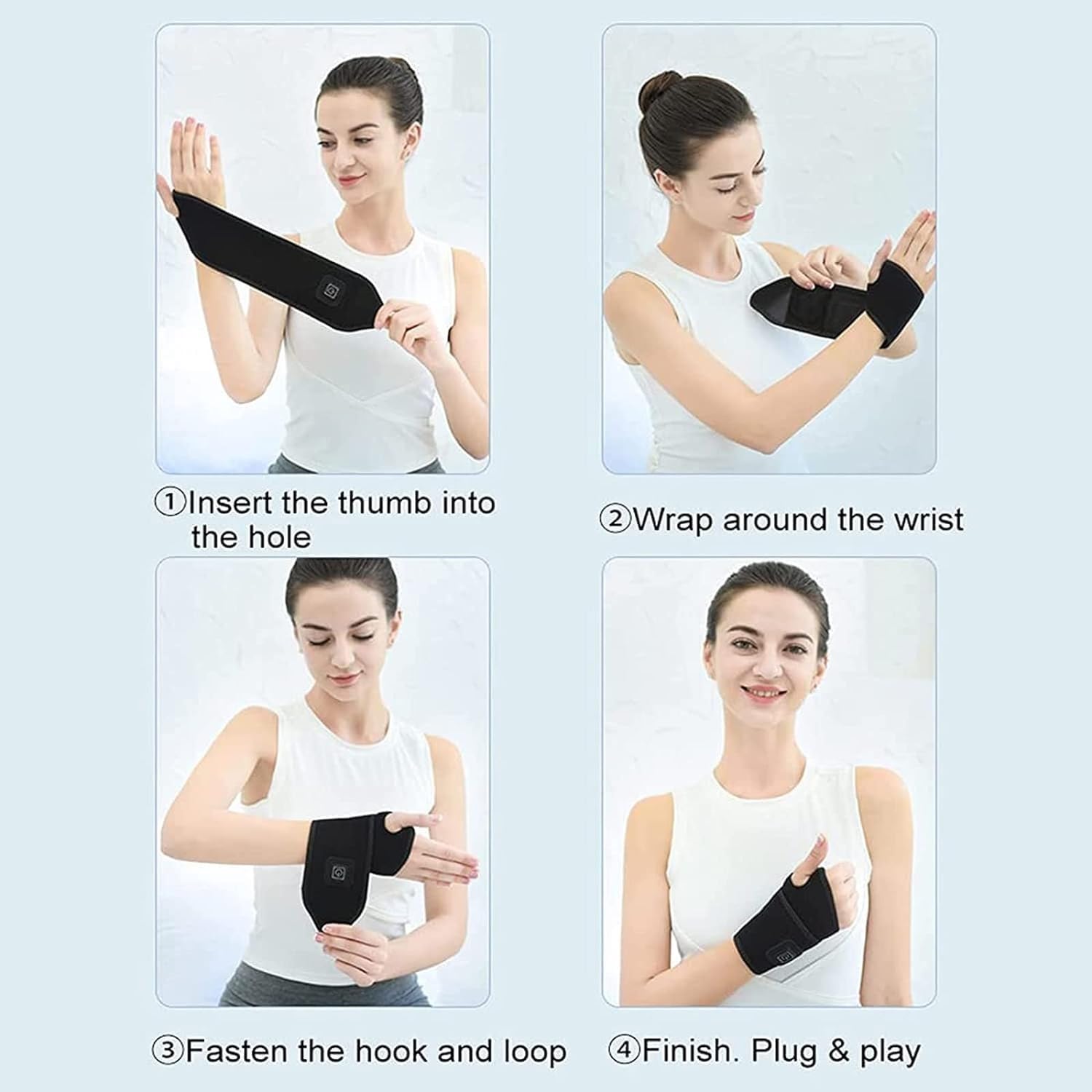 ①Insert the thumb into the hole

②Wrap around the wrist

③Fasten the hook and loop

④Finish. Plug & play