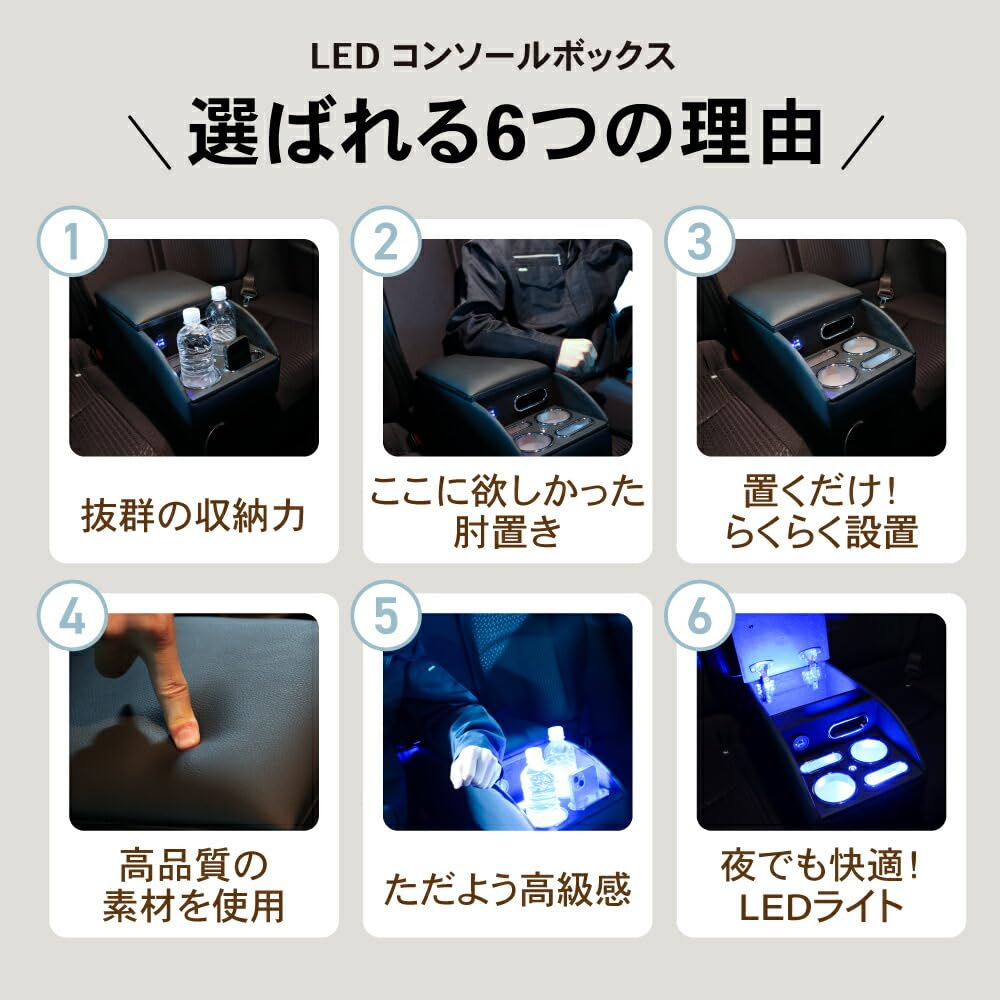 LED コンソールボックス

＼ 選ばれる6つの理由 ／

1

抜群の収納力

2

ここに欲しかった肘置き

3

置くだけ！らくらく設置

4

高品質の素材を使用

5

ただよう高級感

6

夜でも快適！LEDライト