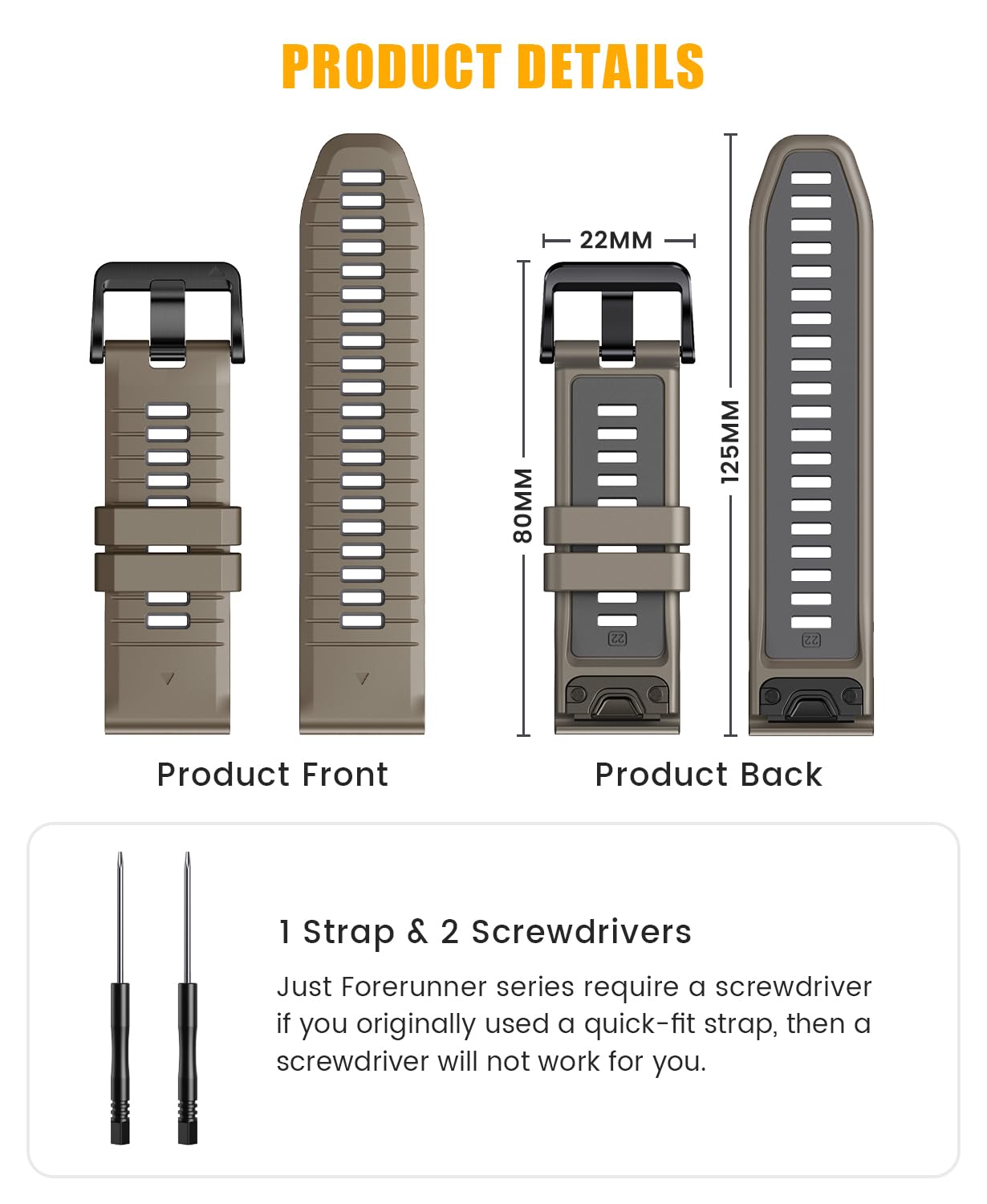 PRODUCT DETAILS

22MM

80MM

125MM

22

22

Product Front

Product Back

1 Strap & 2 Screwdrivers

Just Forerunner series require a screwdriver if you originally used a quick-fit strap, then a screwdriver will not work for you.