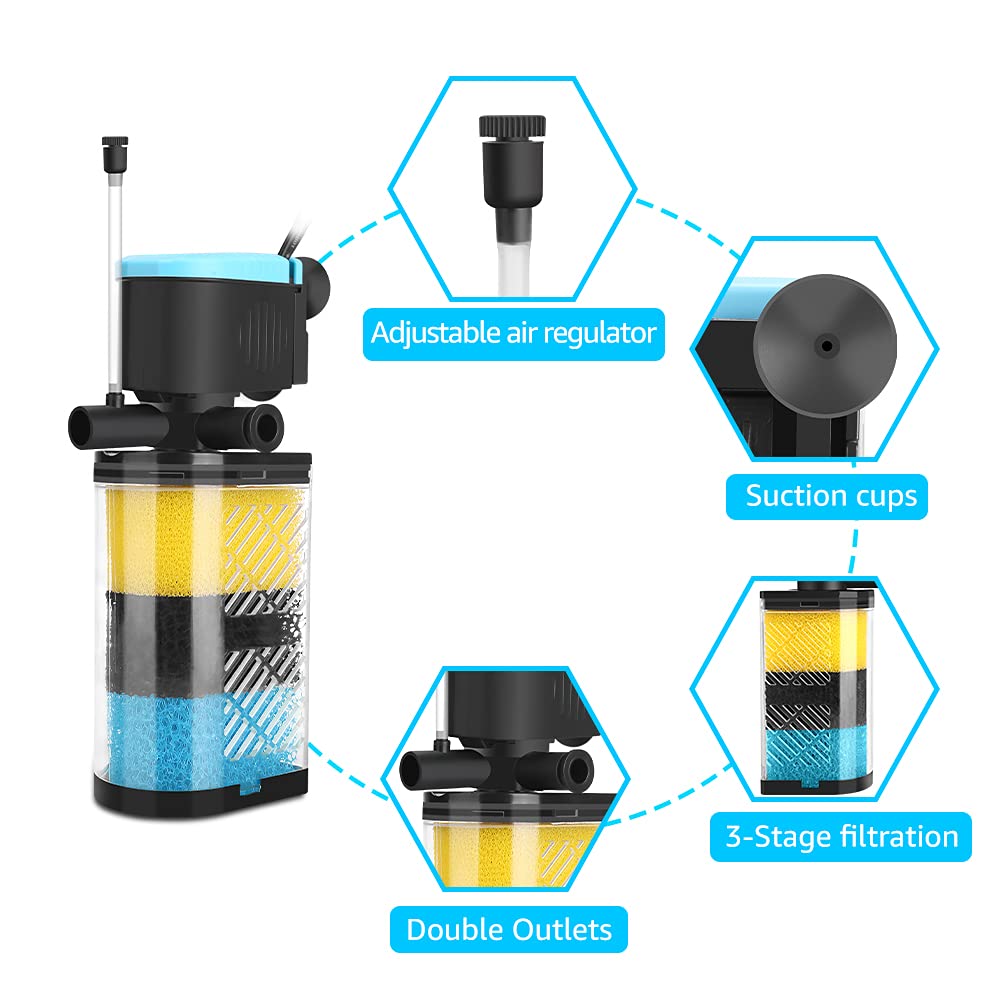 Adjustable air regulator

Suction cups

3-Stage filtration

Double Outlets