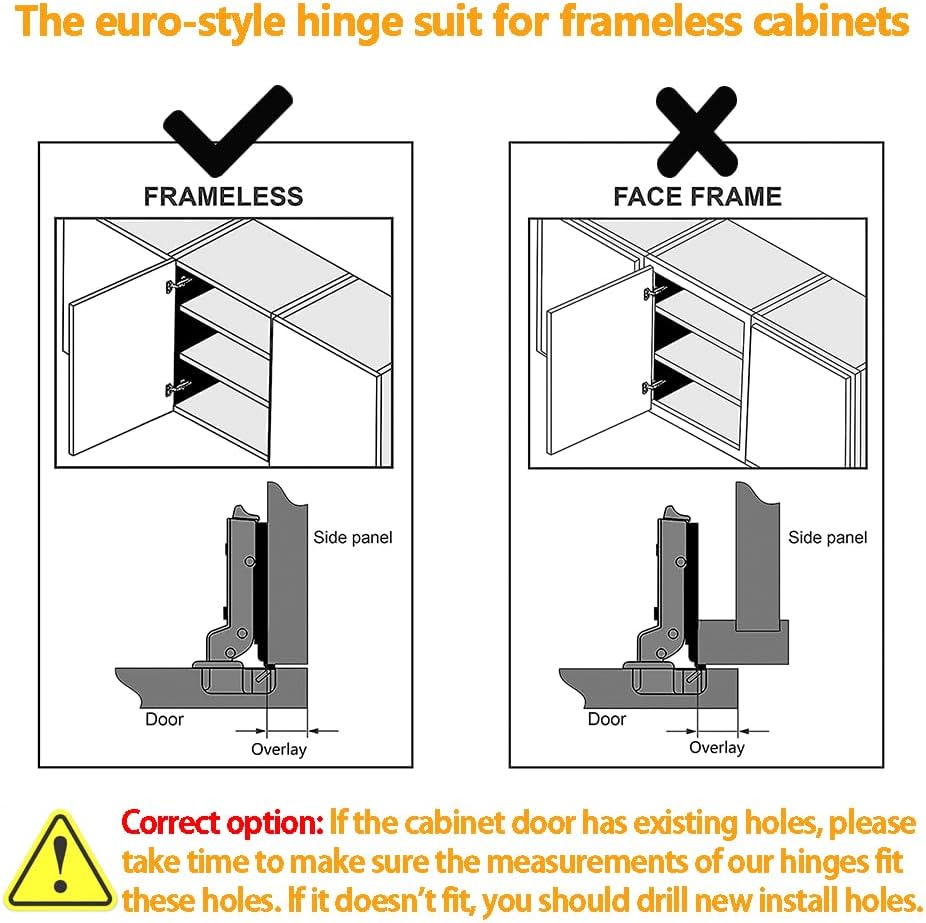 The euro-style hinge suit for frameless cabinets

FRAMELESS

Side panel

Door

Overlay

FACE FRAME

Side panel

Door

Overlay

Correct option: If the cabinet door has existing holes, please take time to make sure the measurements of our hinges fit these holes. If it doesn't fit, you should drill new install holes.