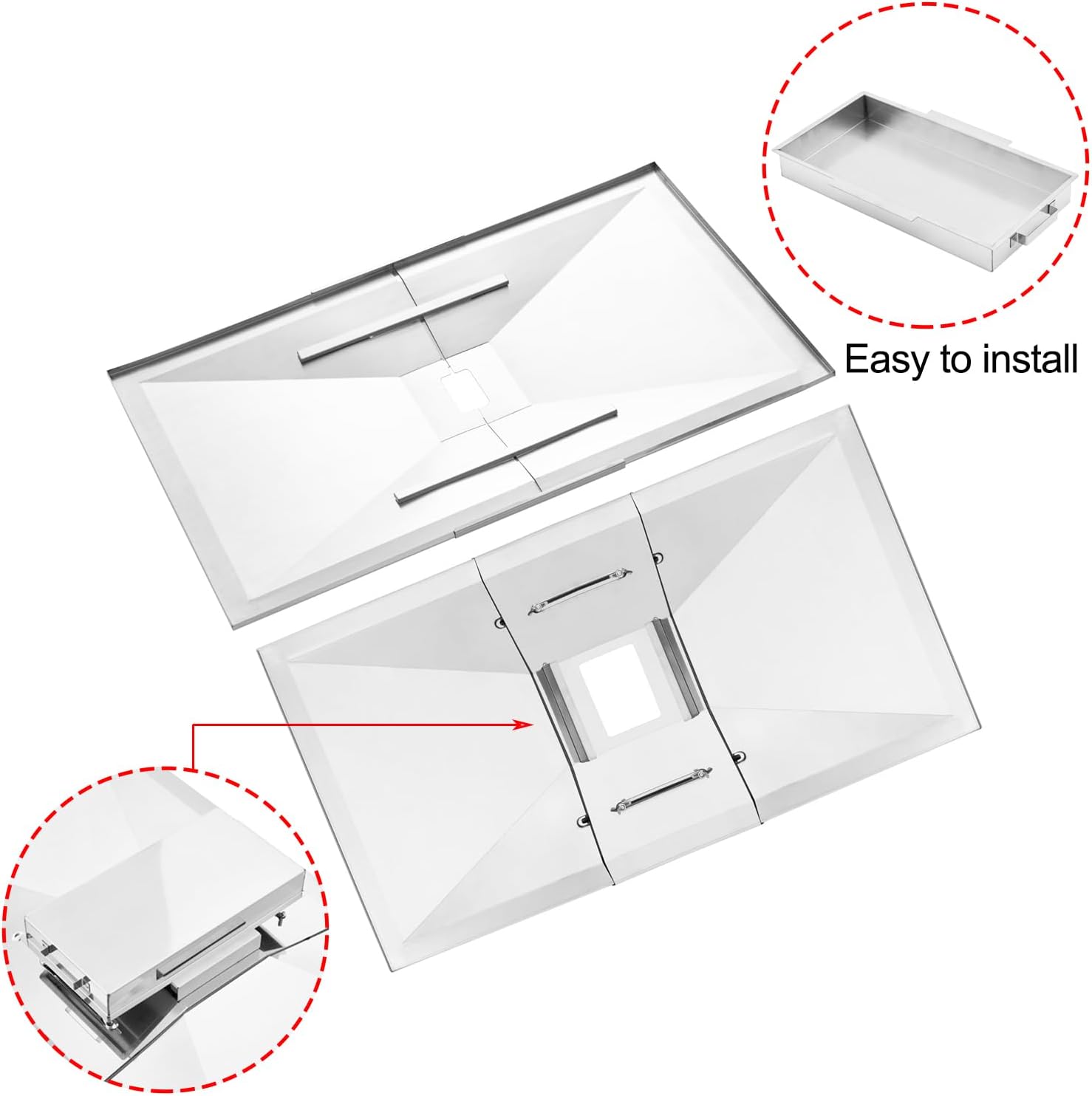 Easy to install