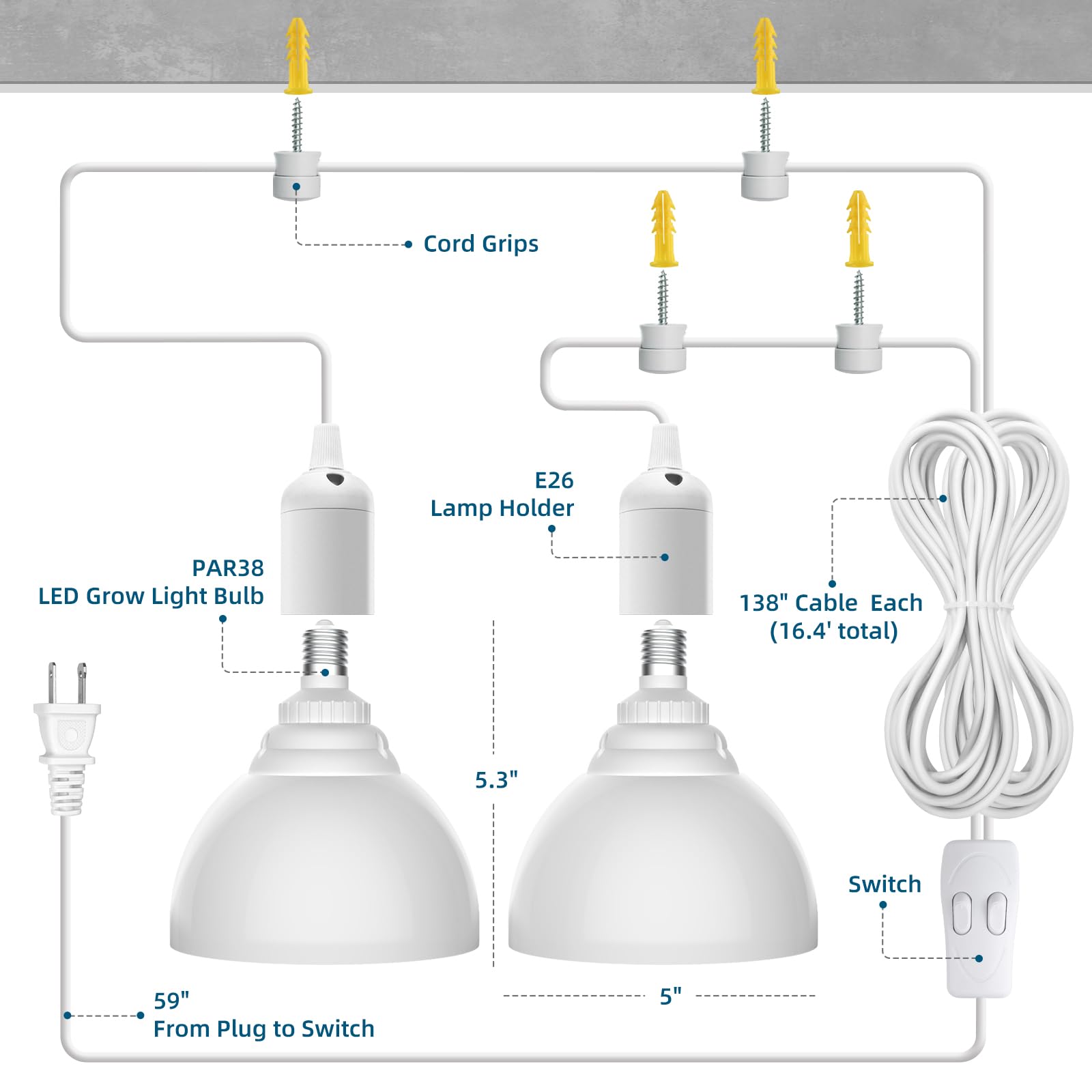 Cord Grips

E26
Lamp Holder

PAR38
LED Grow Light Bulb

138" Cable Each
(16.4' total)

5.3"

Switch

59"
From Plug to Switch

5"