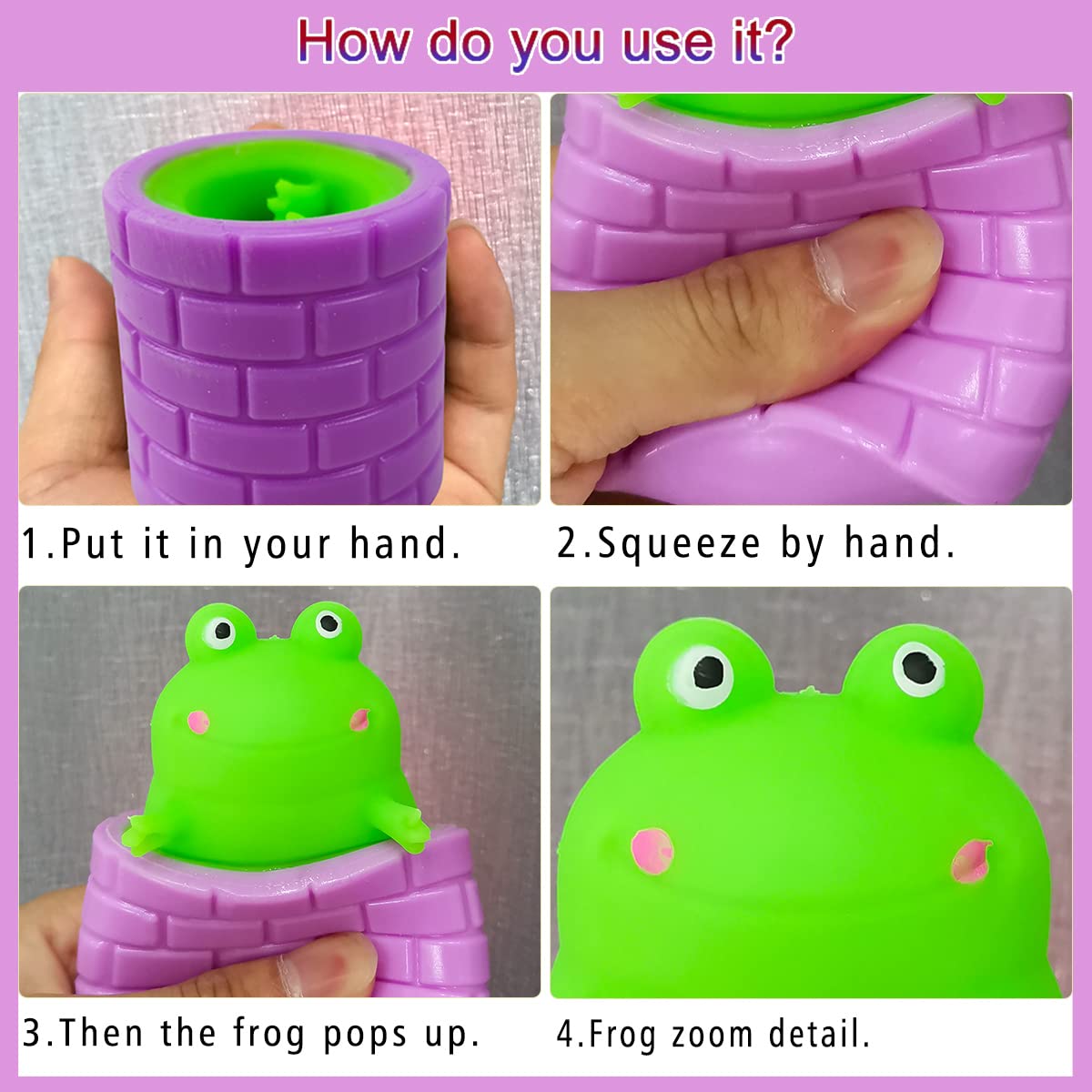 How do you use it?

1.Put it in your hand.

2.Squeeze by hand.

3.Then the frog pops up.

4.Frog zoom detail.