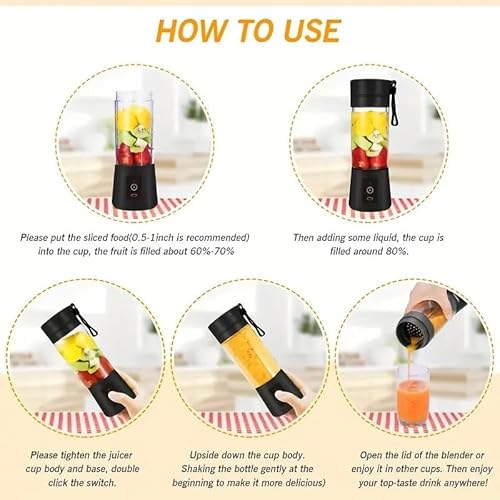 HOW TO USE

Please put the sliced food(0.5-1inch is recommended) into the cup, the fruit is filled about 60%-70%

Then adding some liquid, the cup is filled around 80%.

Please tighten the juicer cup body and base, double click the switch.

Upside down the cup body. Shaking the bottle gently at the beginning to make it more delicious)

Open the lid of the blender or enjoy it in other cups. Then enjoy your top-taste drink anywhere!